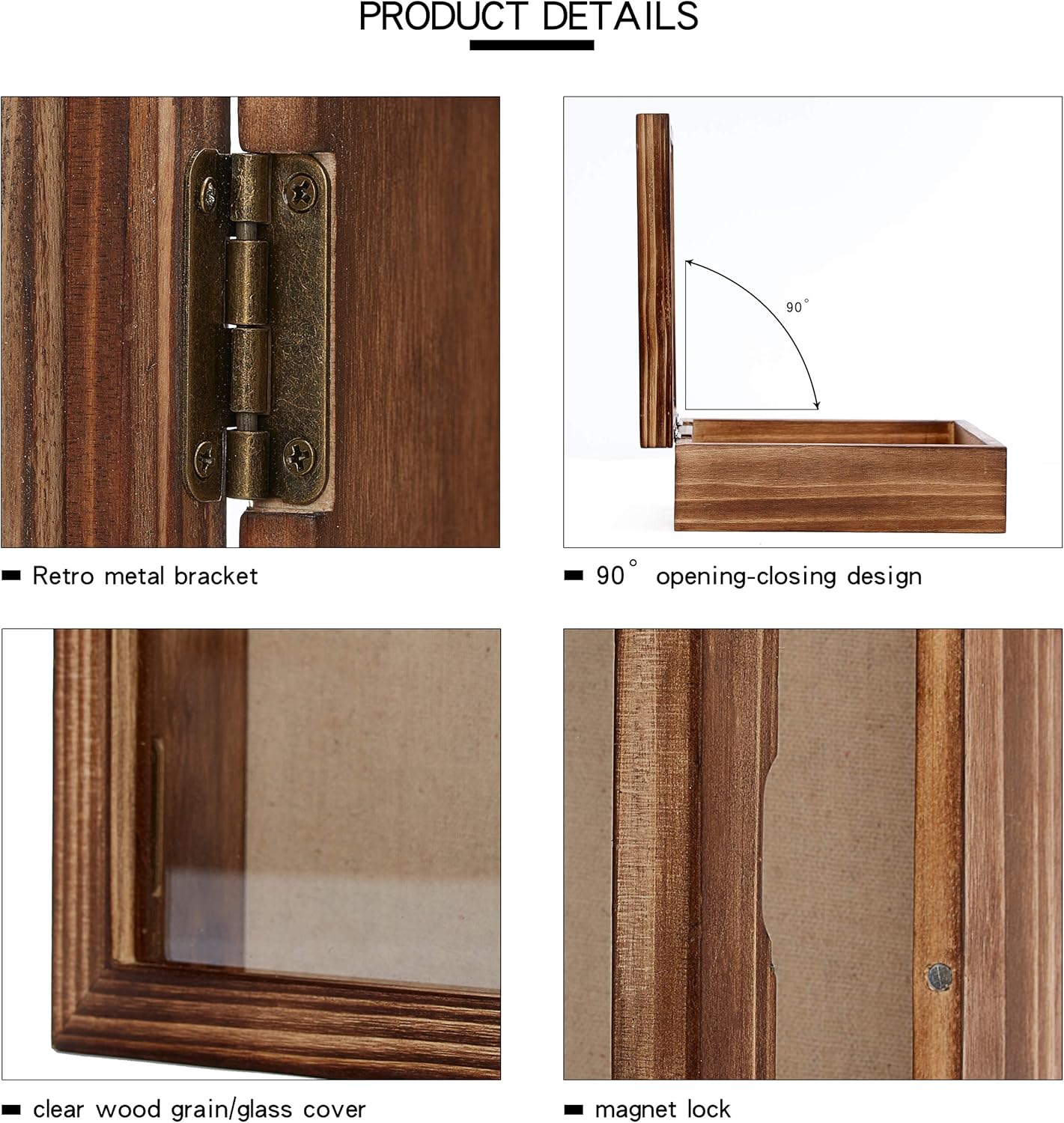 PRODUCT DETAILS

90°

Retro metal bracket

90° opening-closing design

clear wood grain/glass cover

magnet lock