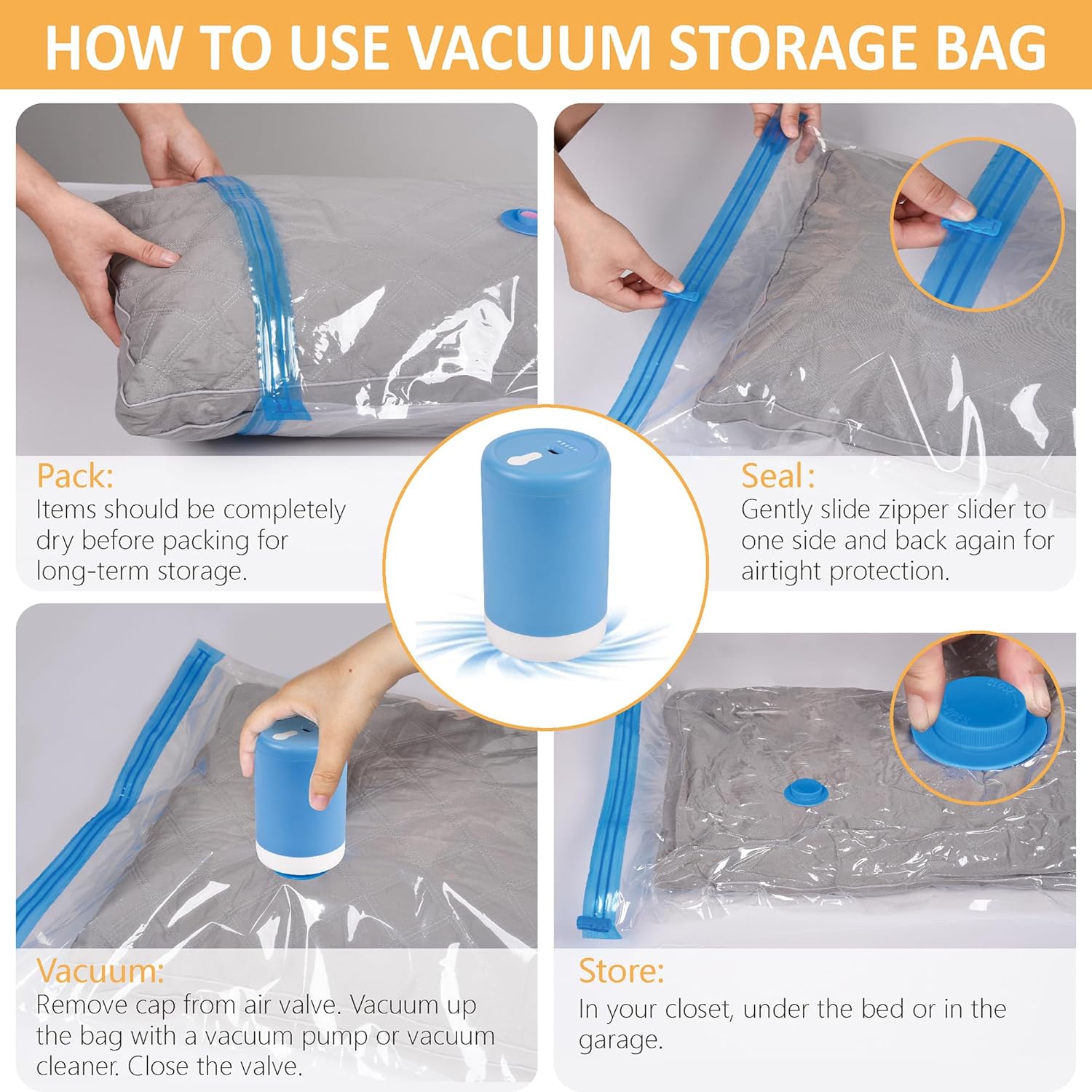 HOW TO USE VACUUM STORAGE BAG

Pack:
Items should be completely dry before packing for long-term storage.

Seal:
Gently slide zipper slider to one side and back again for airtight protection.

Vacuum:
Remove cap from air valve. Vacuum up the bag with a vacuum pump or vacuum cleaner. Close the valve.

Store:
In your closet, under the bed or in the garage.