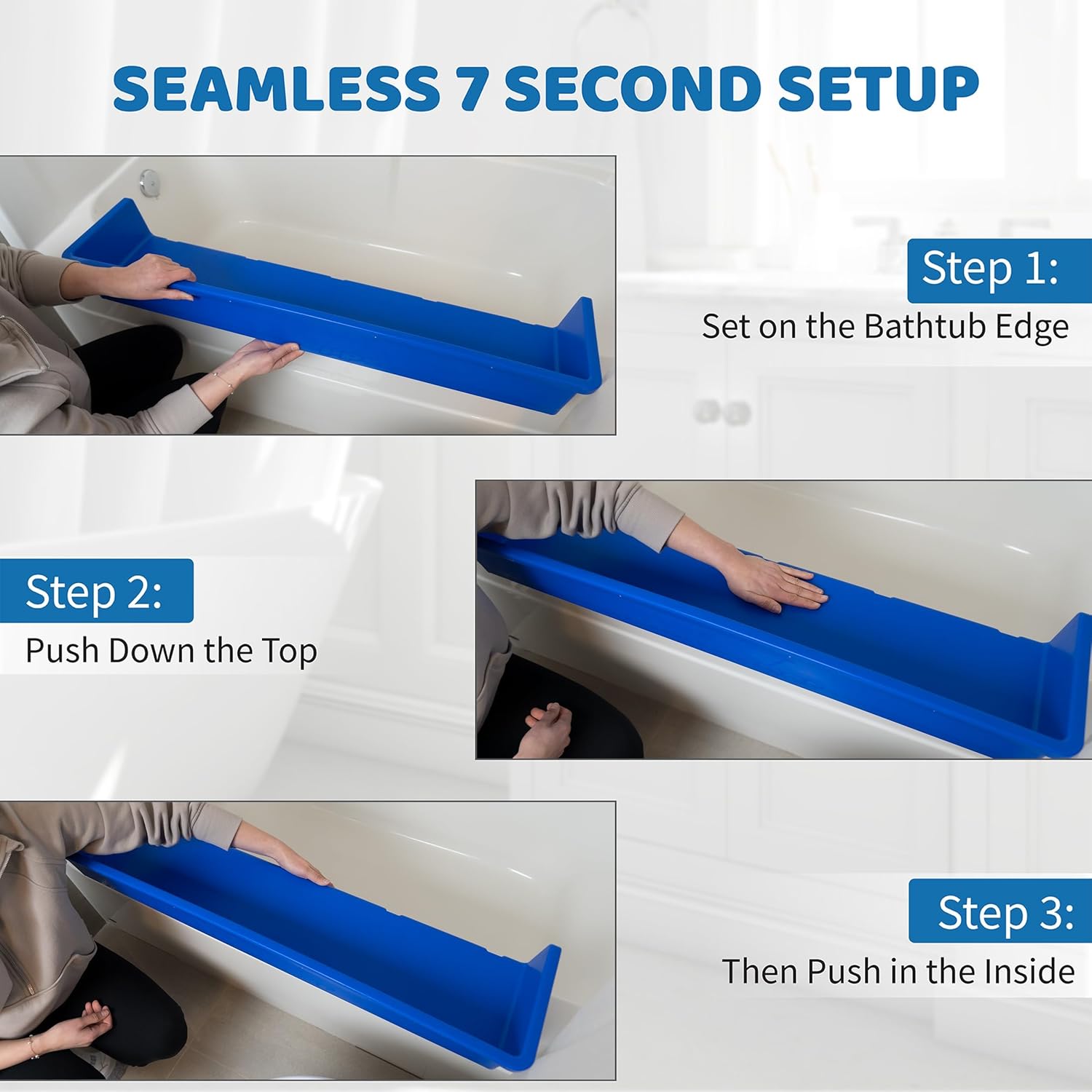 SEAMLESS 7 SECOND SETUP

Step 1:
Set on the Bathtub Edge

Step 2:
Push Down the Top

Step 3:
Then Push in the Inside