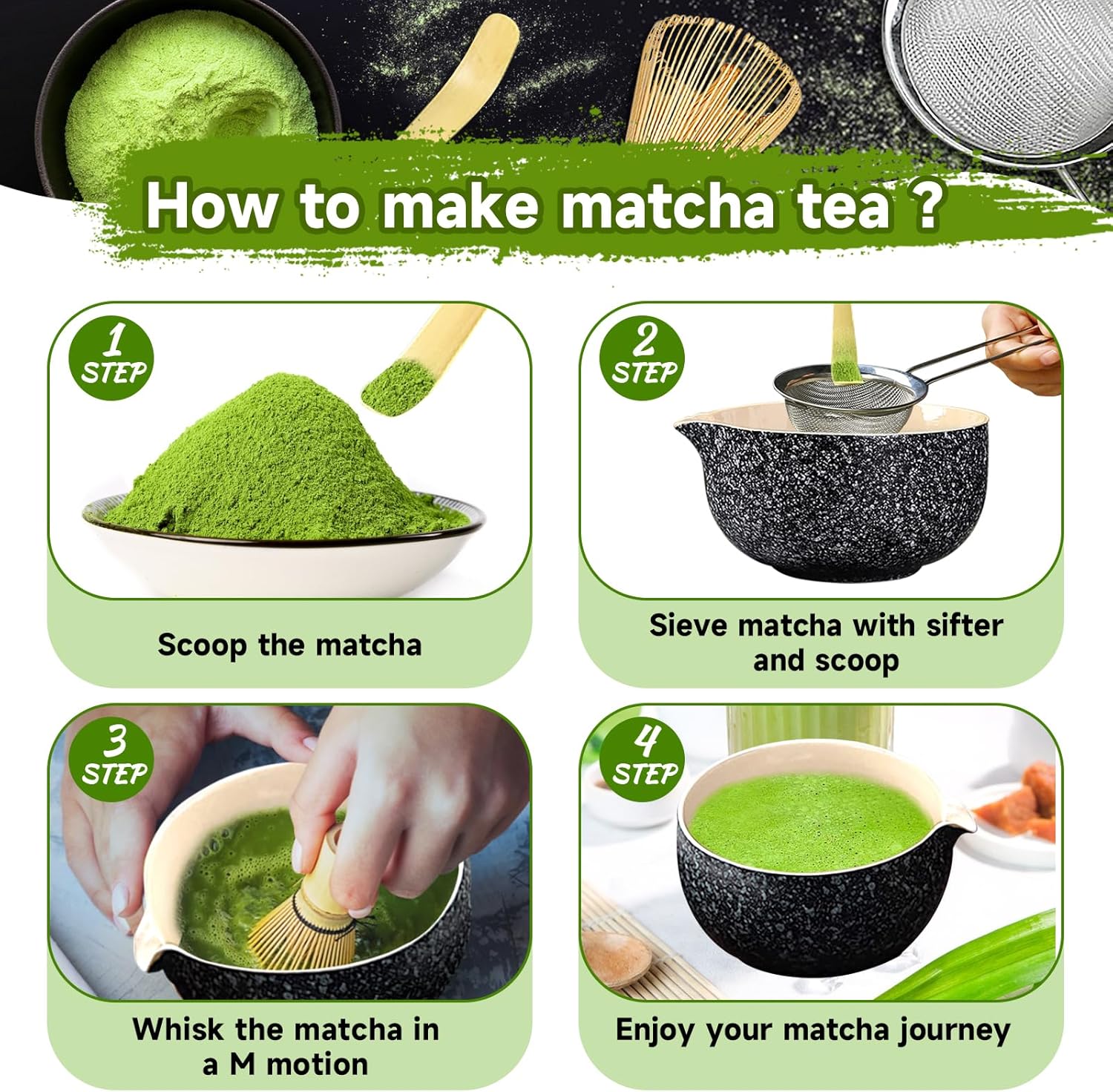 How to make matcha tea ?

1 STEP

Scoop the matcha

2 STEP

Sieve matcha with sifter and scoop

3 STEP

Whisk the matcha in a M motion

4 STEP

Enjoy your matcha journey