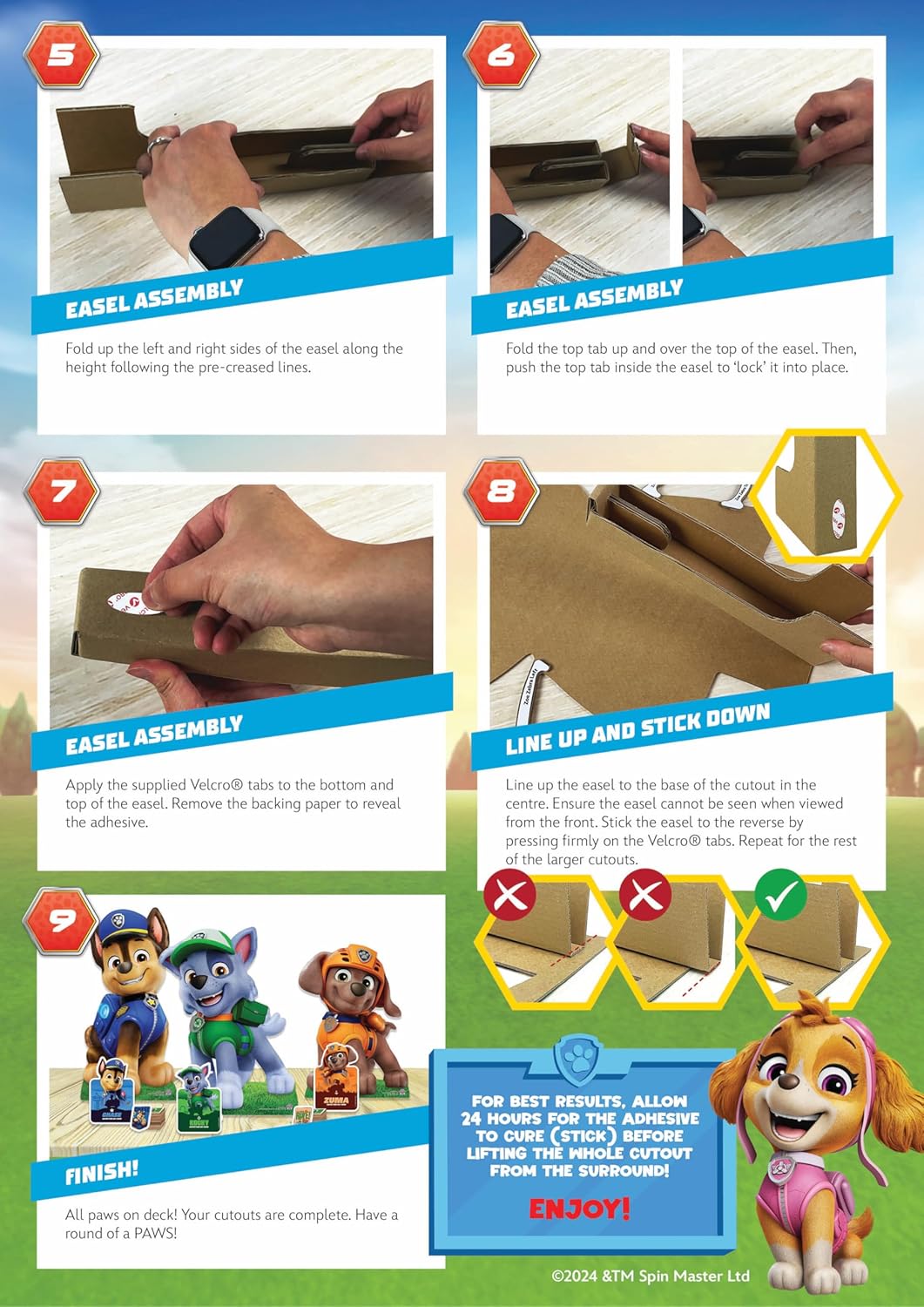 5

EASEL ASSEMBLY

Fold up the left and right sides of the easel along the height following the pre-creased lines.

6

EASEL ASSEMBLY

Fold the top tab up and over the top of the easel. Then, push the top tab inside the easel to 'lock' it into place.

7

EASEL ASSEMBLY

Apply the supplied Velcro® tabs to the bottom and top of the easel. Remove the backing paper to reveal the adhesive.

8

LINE UP AND STICK DOWN

Line up the easel to the base of the cutout in the centre. Ensure the easel cannot be seen when viewed from the front. Stick the easel to the reverse by pressing firmly on the Velcro® tabs. Repeat for the rest of the larger cutouts.

9

CHASE

ROCKY

ZUMA

FINISH!

All paws on deck! Your cutouts are complete. Have a round of a PAWS!

FOR BEST RESULTS, ALLOW 24 HOURS FOR THE ADHESIVE TO CURE (STICK) BEFORE LIFTING THE WHOLE CUTOUT FROM THE SURROUND!

ENJOY!

©2024 &TM Spin Master Ltd