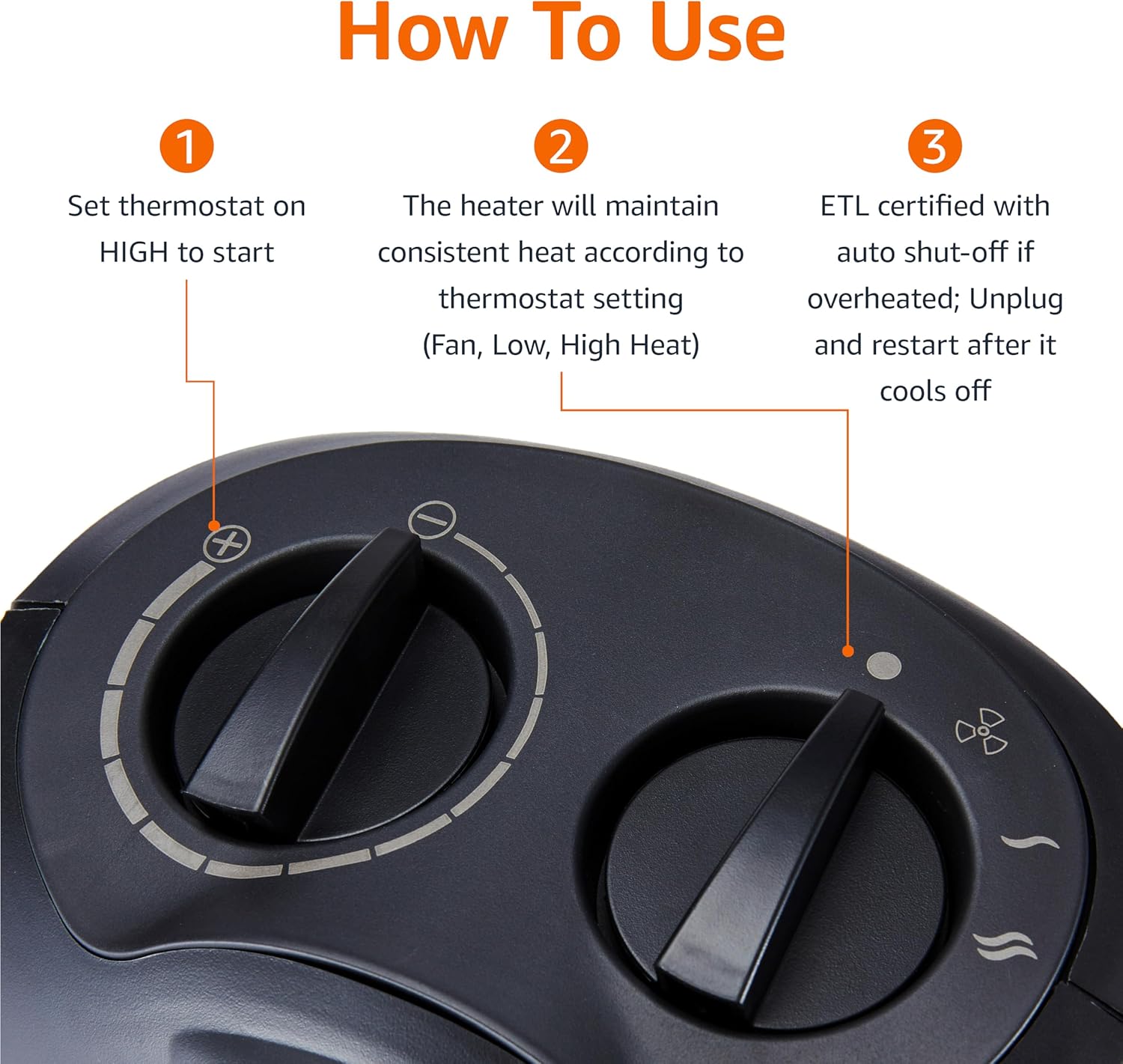 How To Use

1
Set thermostat on HIGH to start

2
The heater will maintain consistent heat according to thermostat setting (Fan, Low, High Heat)

3
ETL certified with auto shut-off if overheated; Unplug and restart after it cools off

+

−