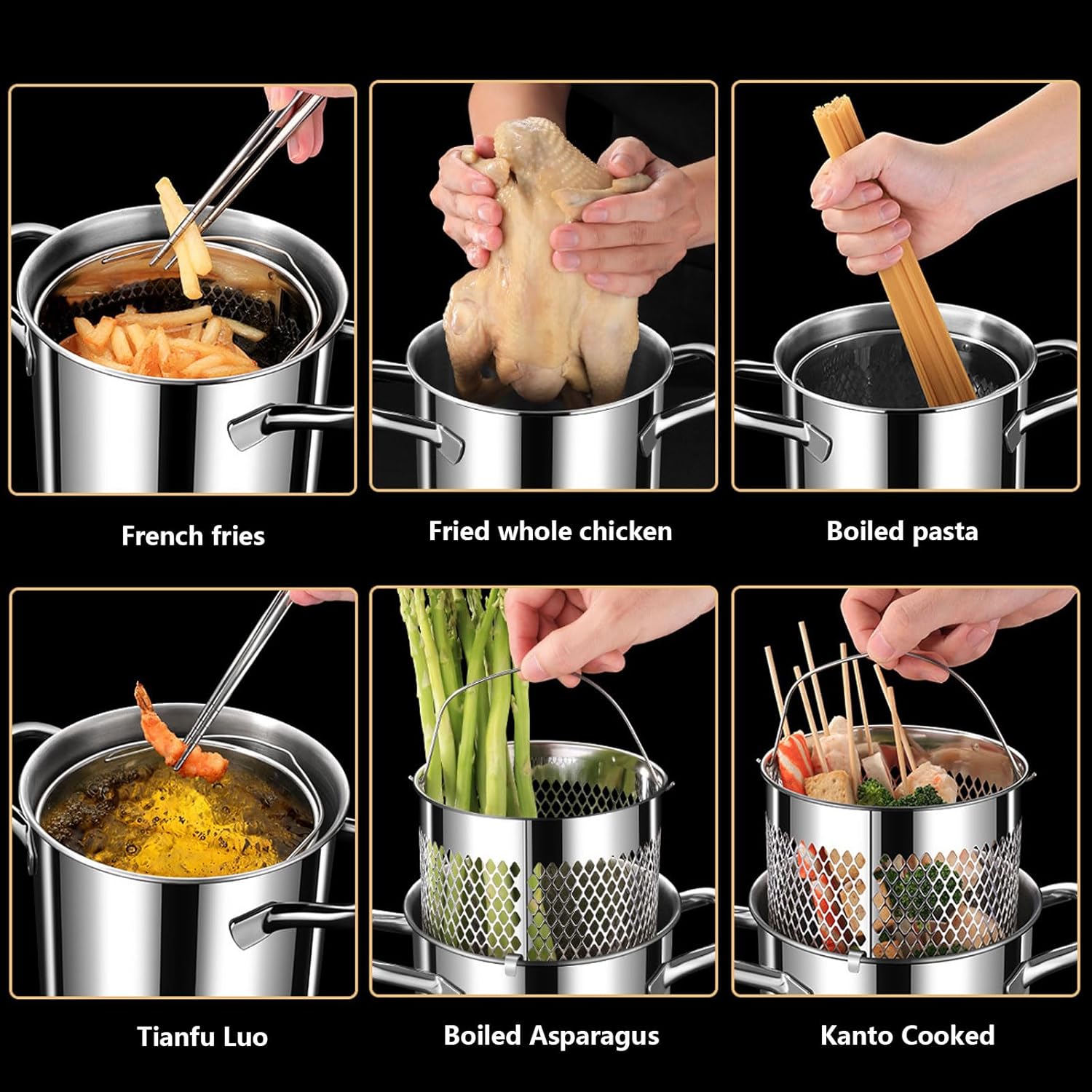 French fries

Fried whole chicken

Boiled pasta

Tianfu Luo

Boiled Asparagus

Kanto Cooked