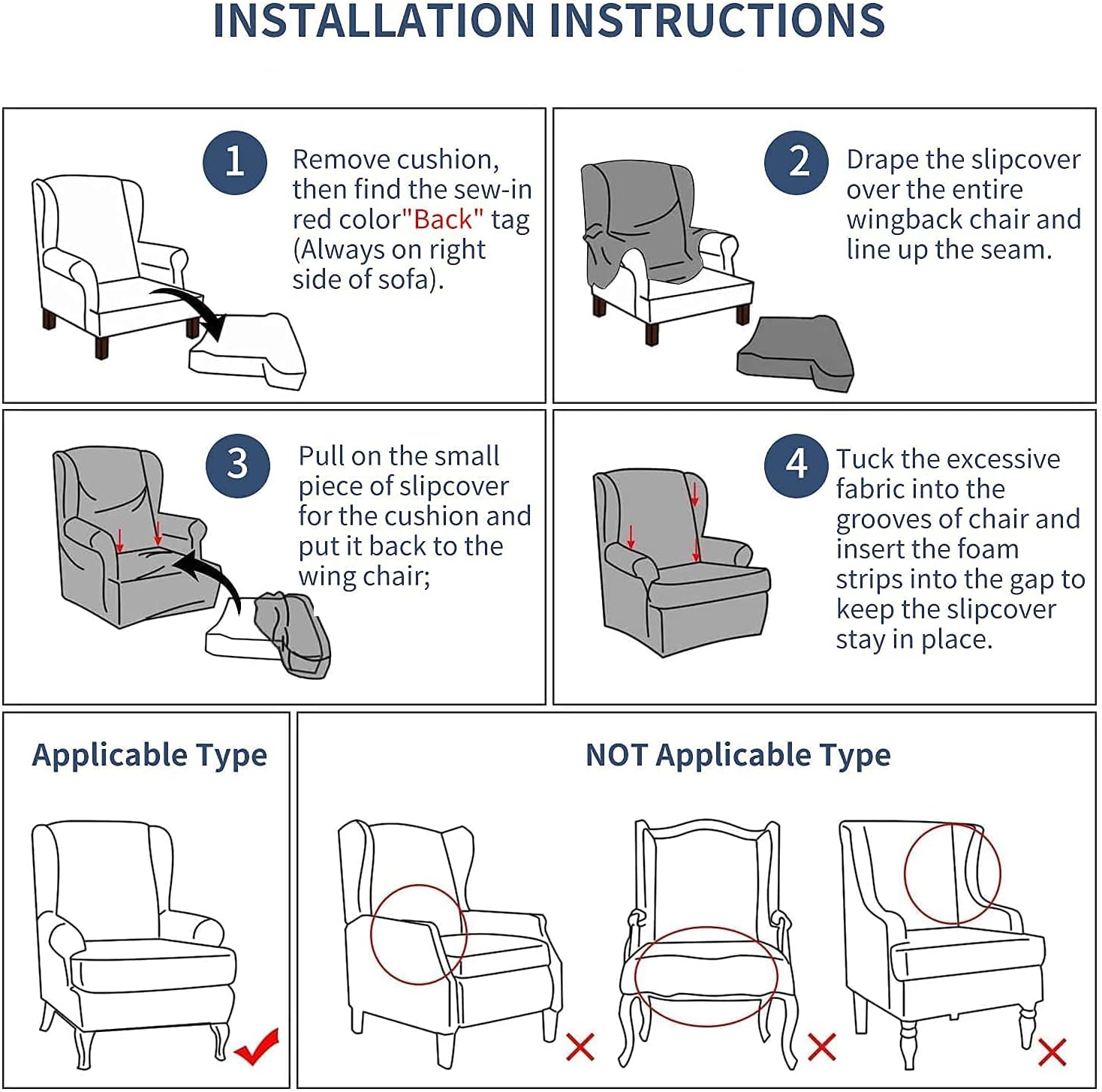 INSTALLATION INSTRUCTIONS

1 Remove cushion, then find the sew-in red color"Back" tag (Always on right side of sofa).

2 Drape the slipcover over the entire wingback chair and line up the seam.

3 Pull on the small piece of slipcover for the cushion and put it back to the wing chair;

4 Tuck the excessive fabric into the grooves of chair and insert the foam strips into the gap to keep the slipcover stay in place.

Applicable Type

NOT Applicable Type