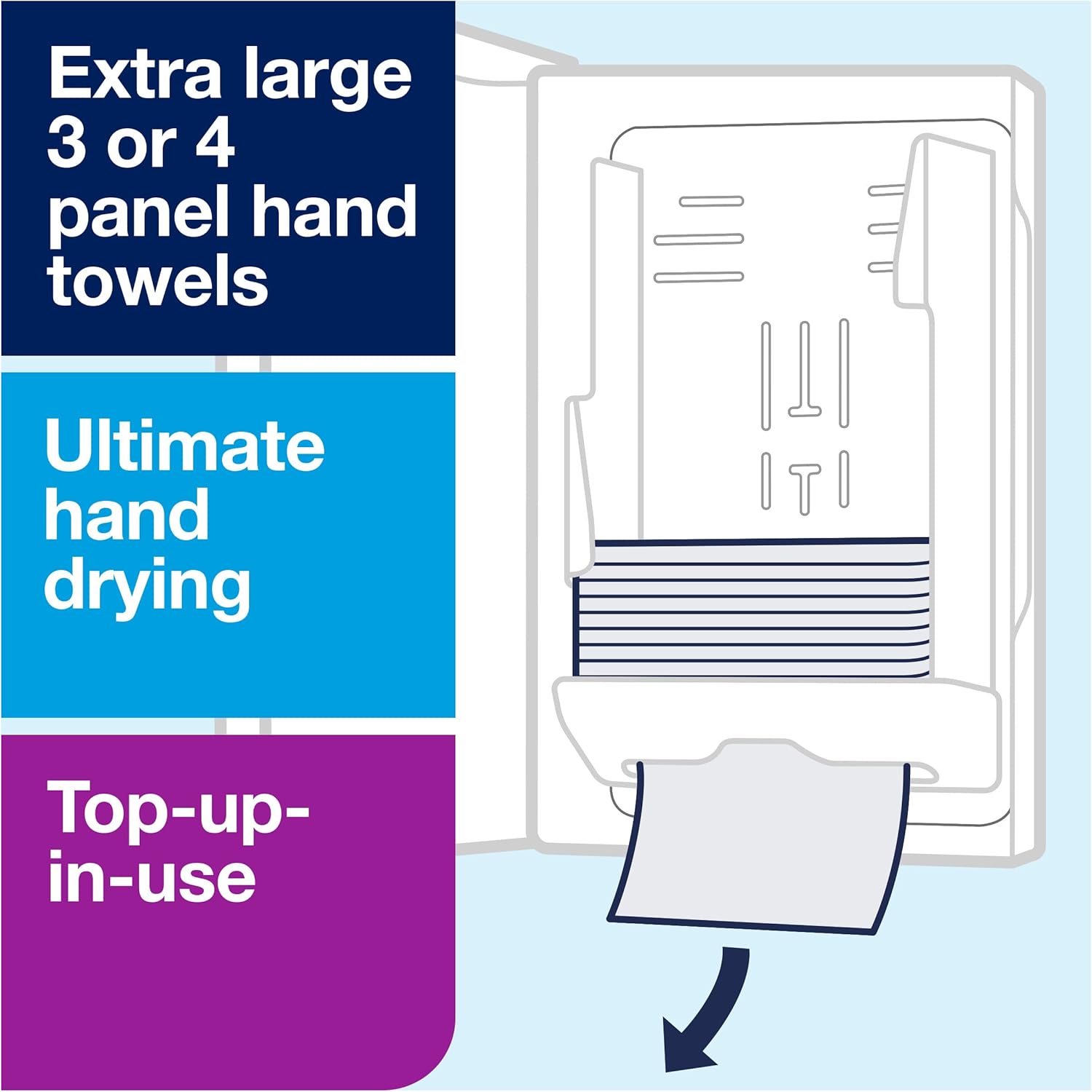 Extra large 3 or 4 panel hand towels

Ultimate hand drying

Top-up-in-use