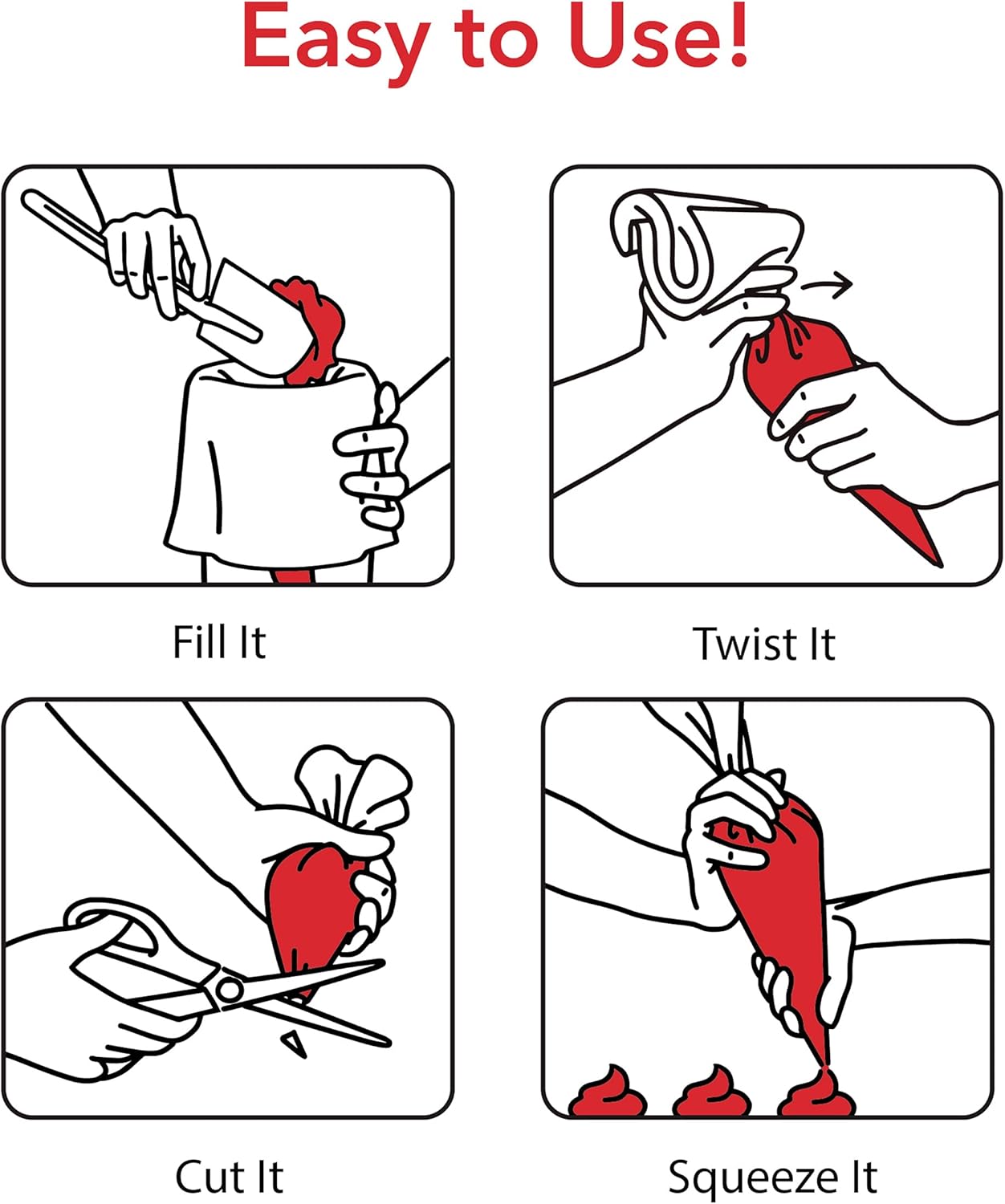 Easy to Use!

Fill It

Twist It

Cut It

Squeeze It