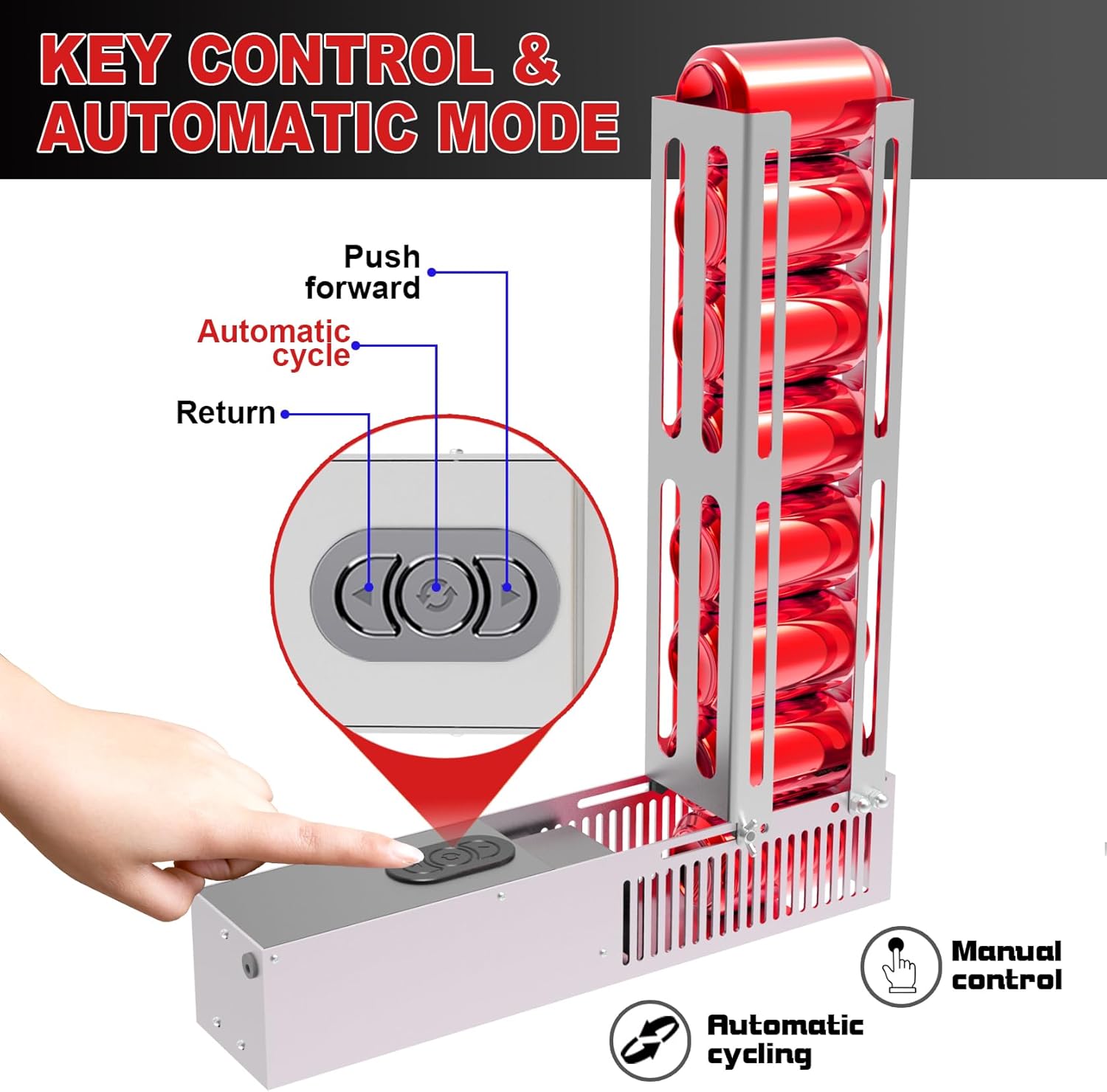 KEY CONTROL & AUTOMATIC MODE

Push forward

Automatic cycle

Return

Manual control

Automatic cycling