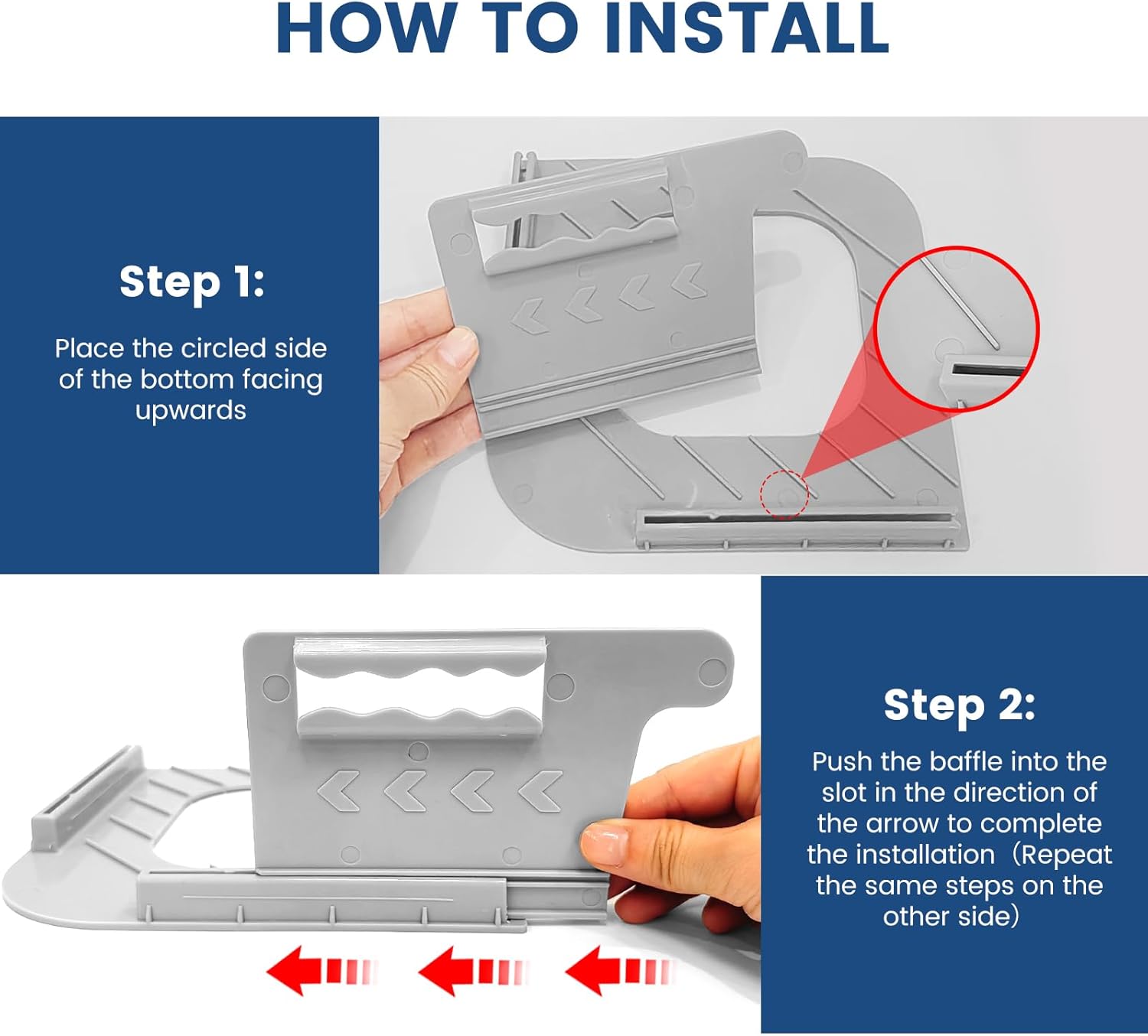 HOW TO INSTALL

Step 1:

Place the circled side of the bottom facing upwards

Step 2:

Push the baffle into the slot in the direction of the arrow to complete the installation（Repeat the same steps on the other side）