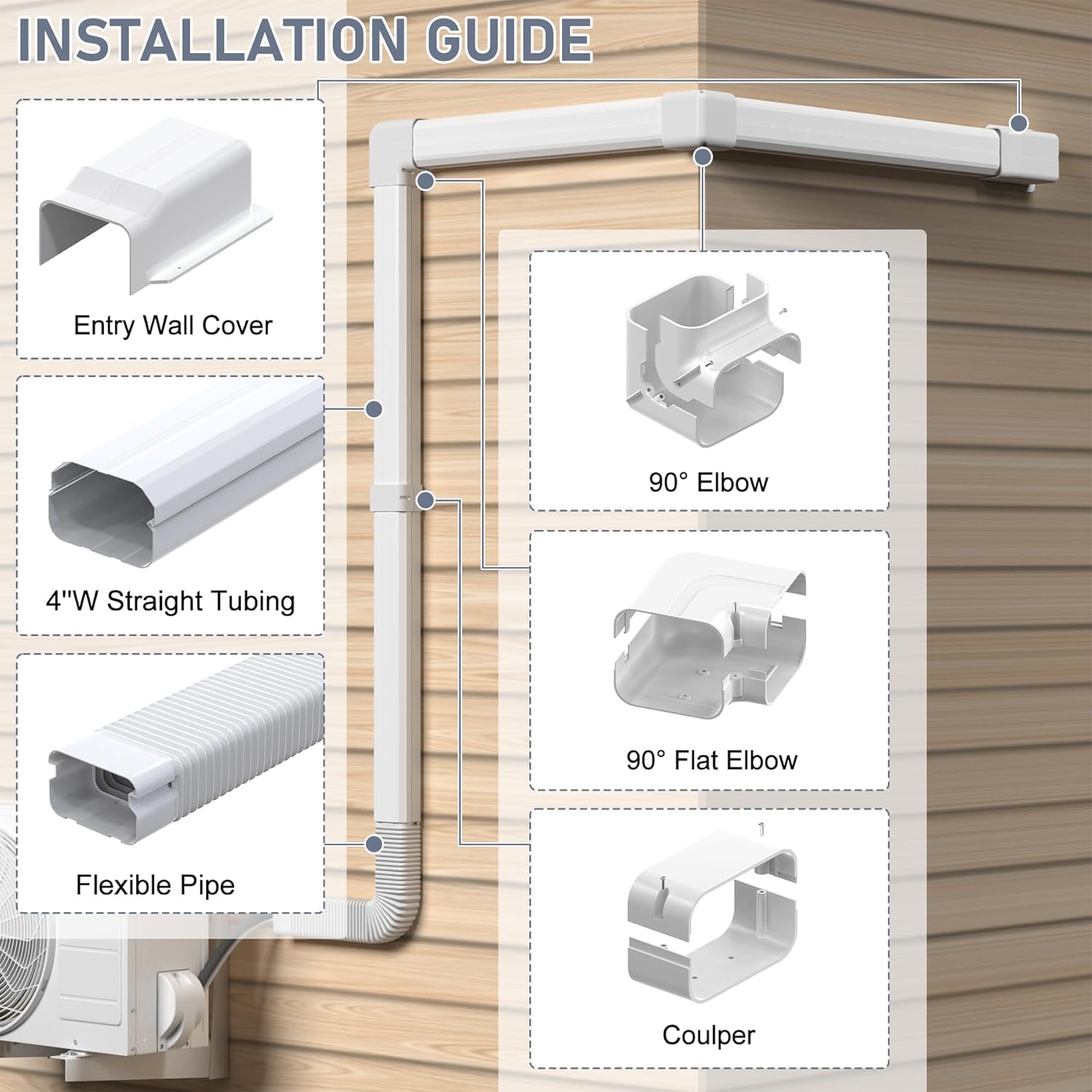 INSTALLATION GUIDE

Entry Wall Cover

4"W Straight Tubing

Flexible Pipe

90° Elbow

90° Flat Elbow

Coulper