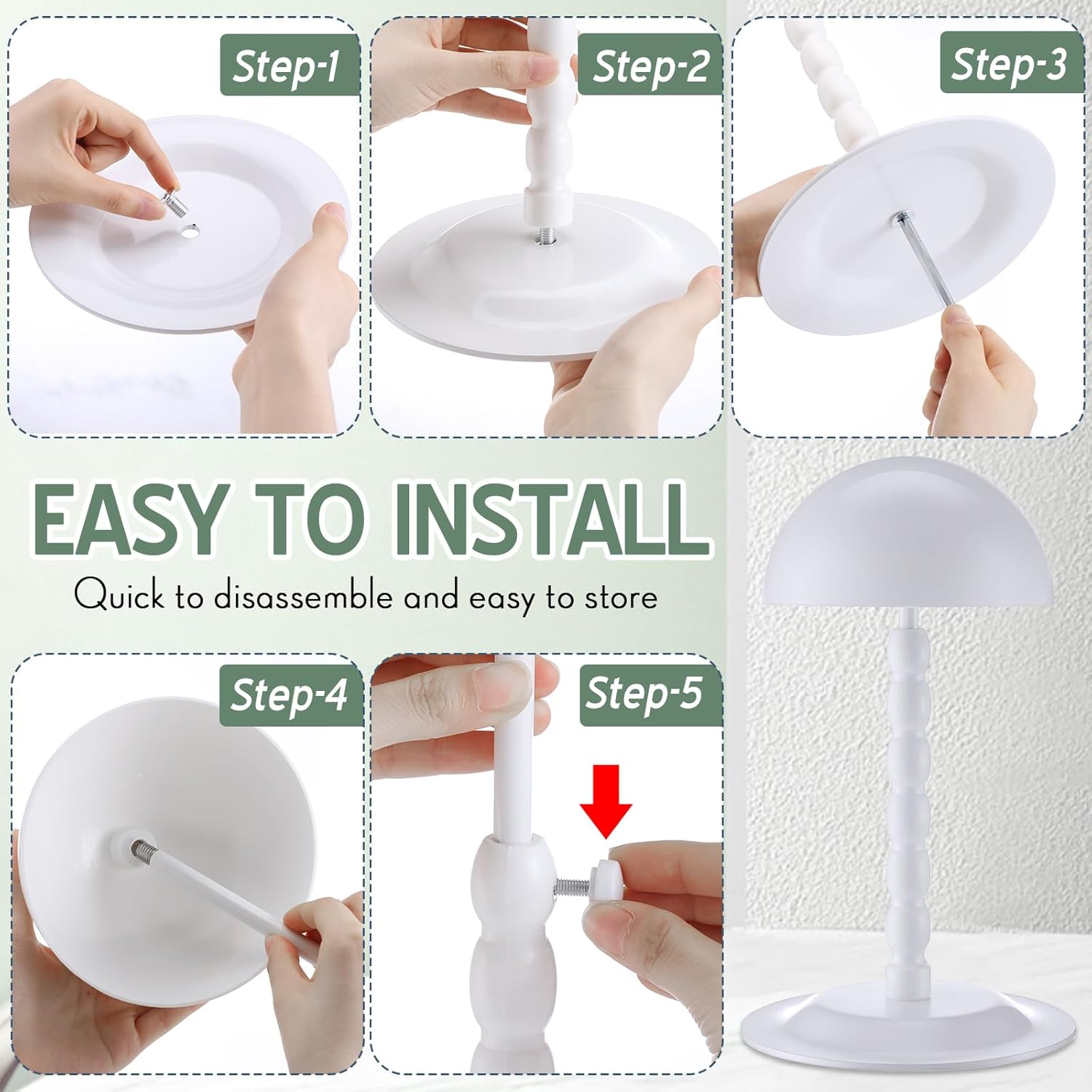 Step-1

Step-2

Step-3

EASY TO INSTALL

Quick to disassemble and easy to store

Step-4

Step-5