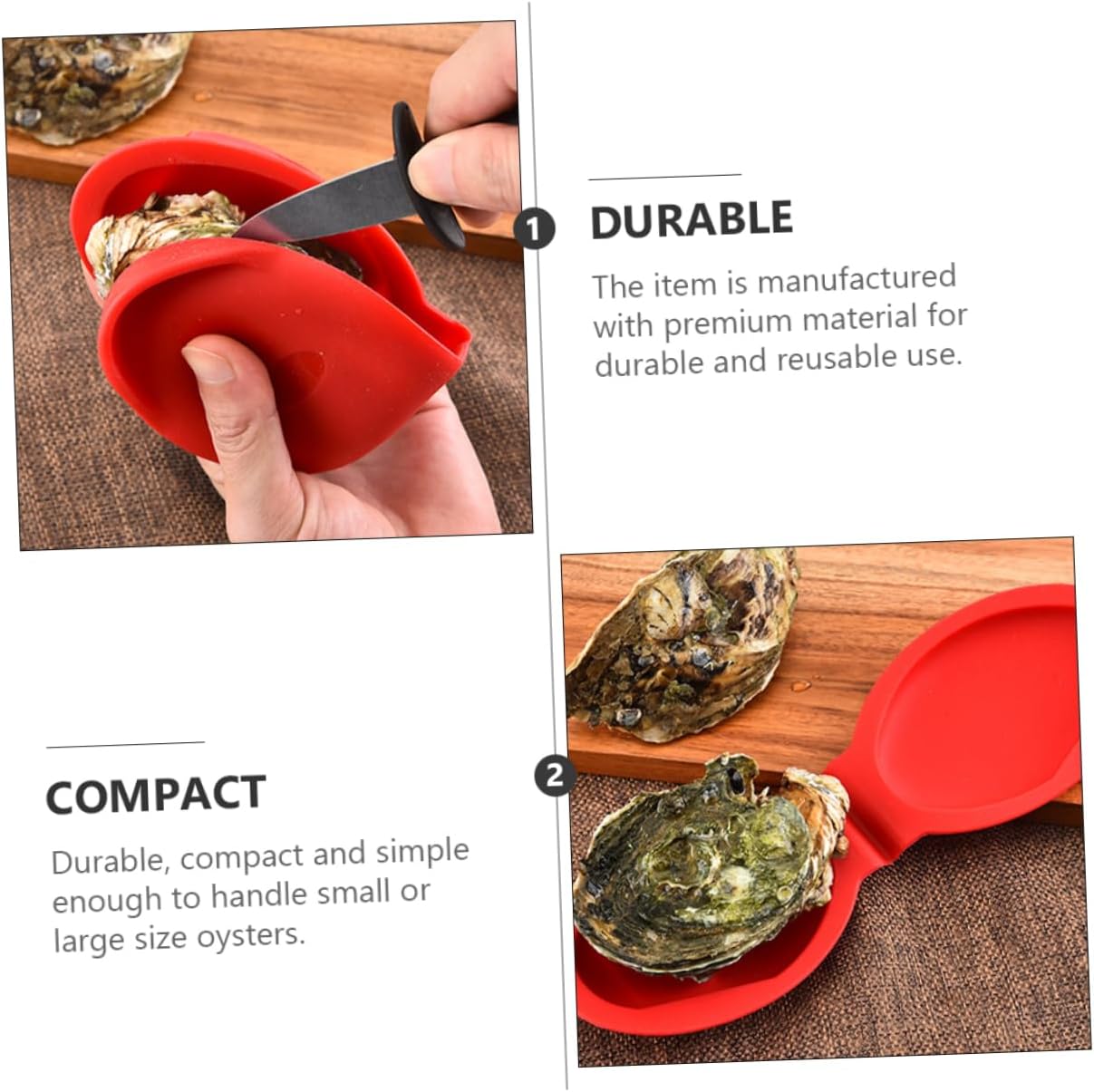 1

DURABLE

The item is manufactured with premium material for durable and reusable use.

2

COMPACT

Durable, compact and simple enough to handle small or large size oysters.