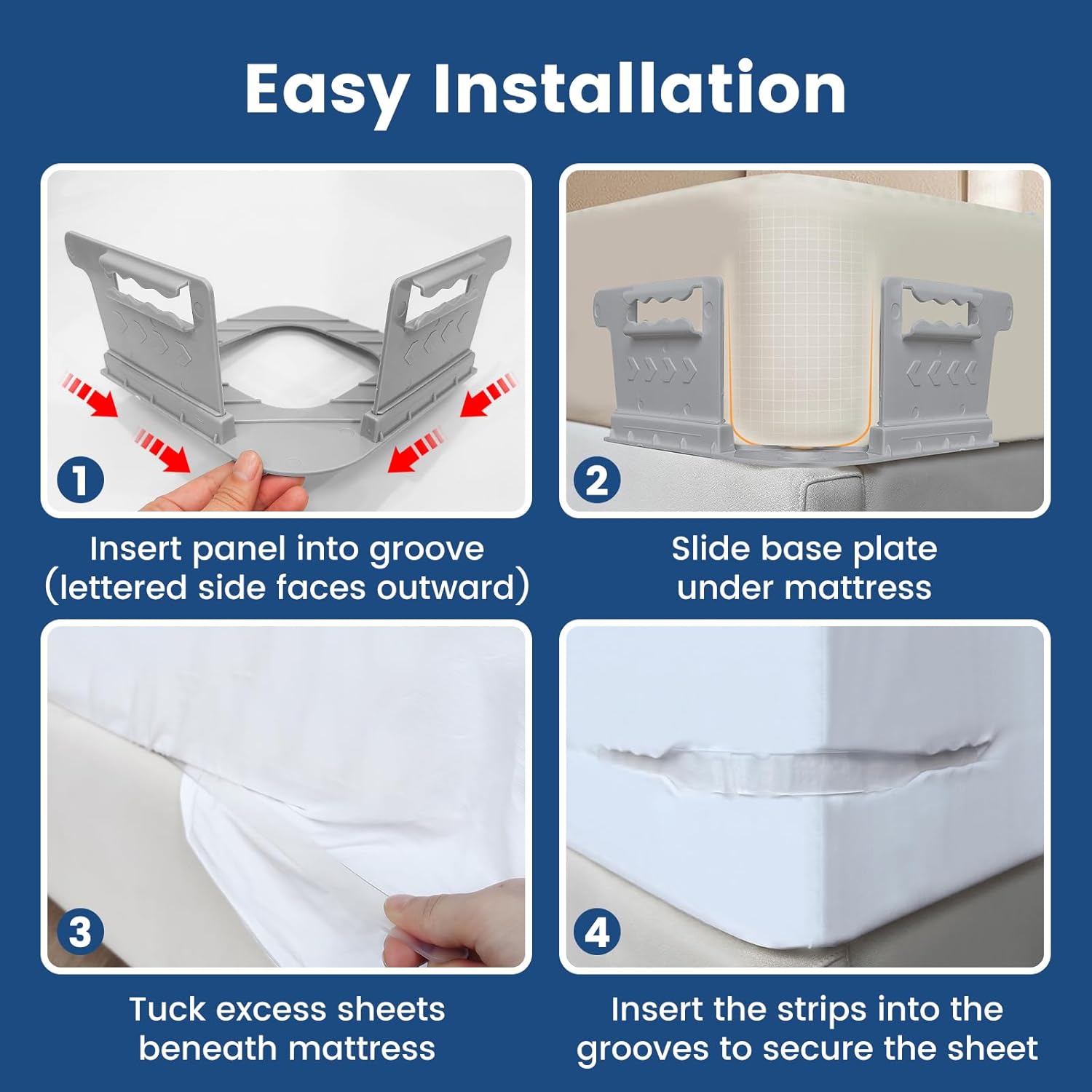 Easy Installation

1

Insert panel into groove (lettered side faces outward)

2

Slide base plate under mattress

3

Tuck excess sheets beneath mattress

4

Insert the strips into the grooves to secure the sheet