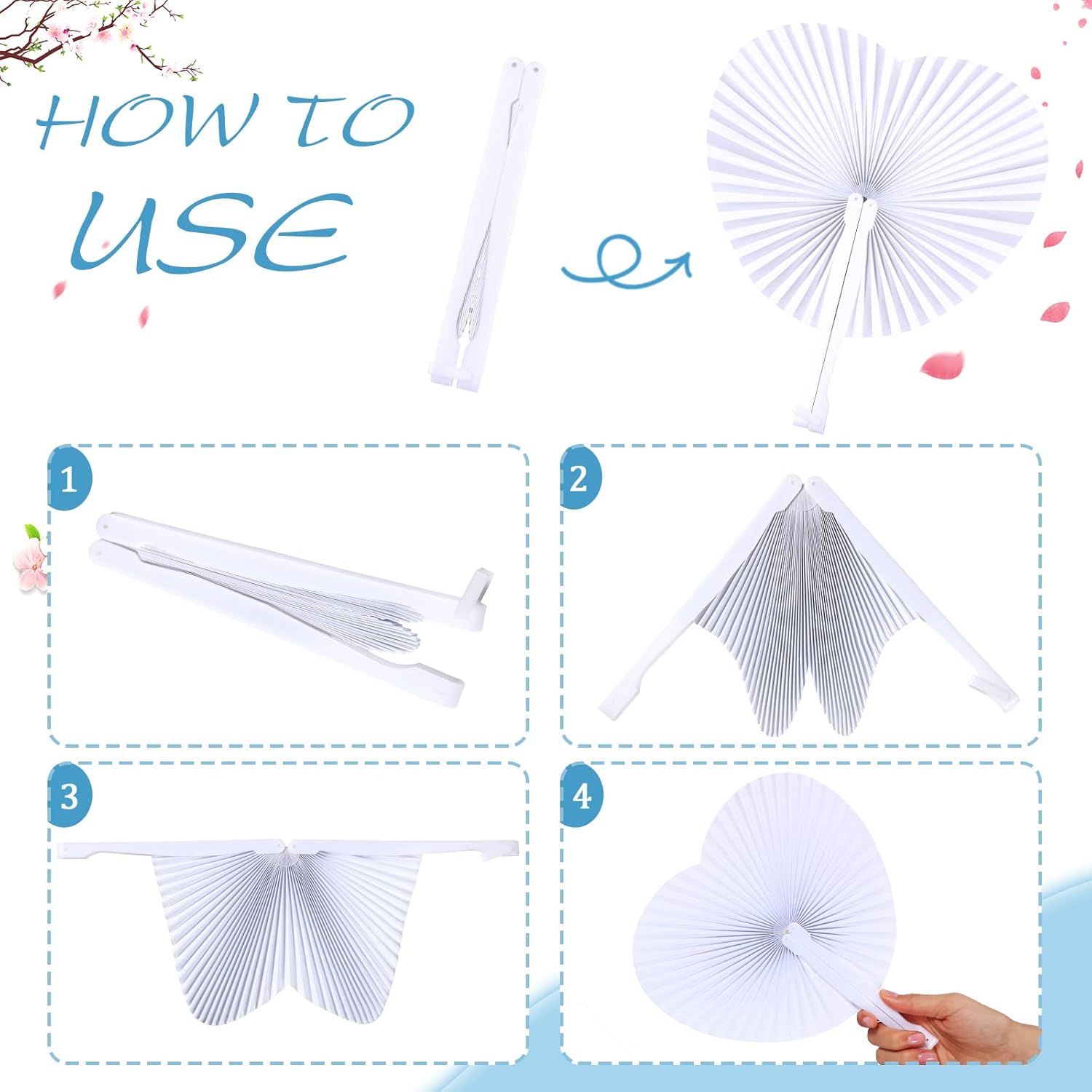 HOW TO USE

1

2

3

4