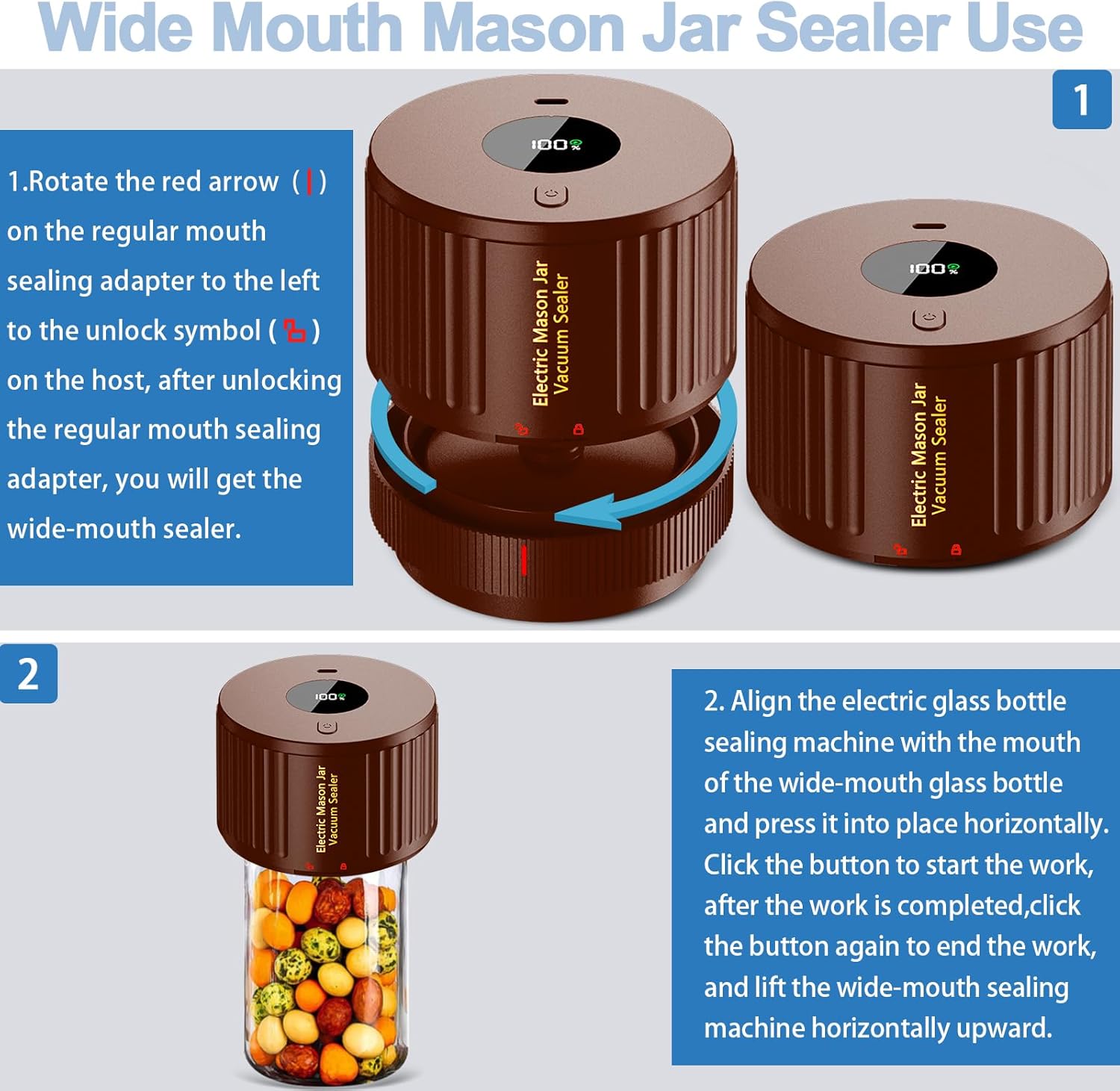 Wide Mouth Mason Jar Sealer Use

1

1.Rotate the red arrow ( | ) on the regular mouth sealing adapter to the left to the unlock symbol ( ) on the host, after unlocking the regular mouth sealing adapter, you will get the wide-mouth sealer.

100%

Electric Mason Jar Vacuum Sealer

100%

Electric Mason Jar Vacuum Sealer

2

100%

Electric Mason Jar Vacuum Sealer

2. Align the electric glass bottle sealing machine with the mouth of the wide-mouth glass bottle and press it into place horizontally. Click the button to start the work, after the work is completed,click the button again to end the work, and lift the wide-mouth sealing machine horizontally upward.