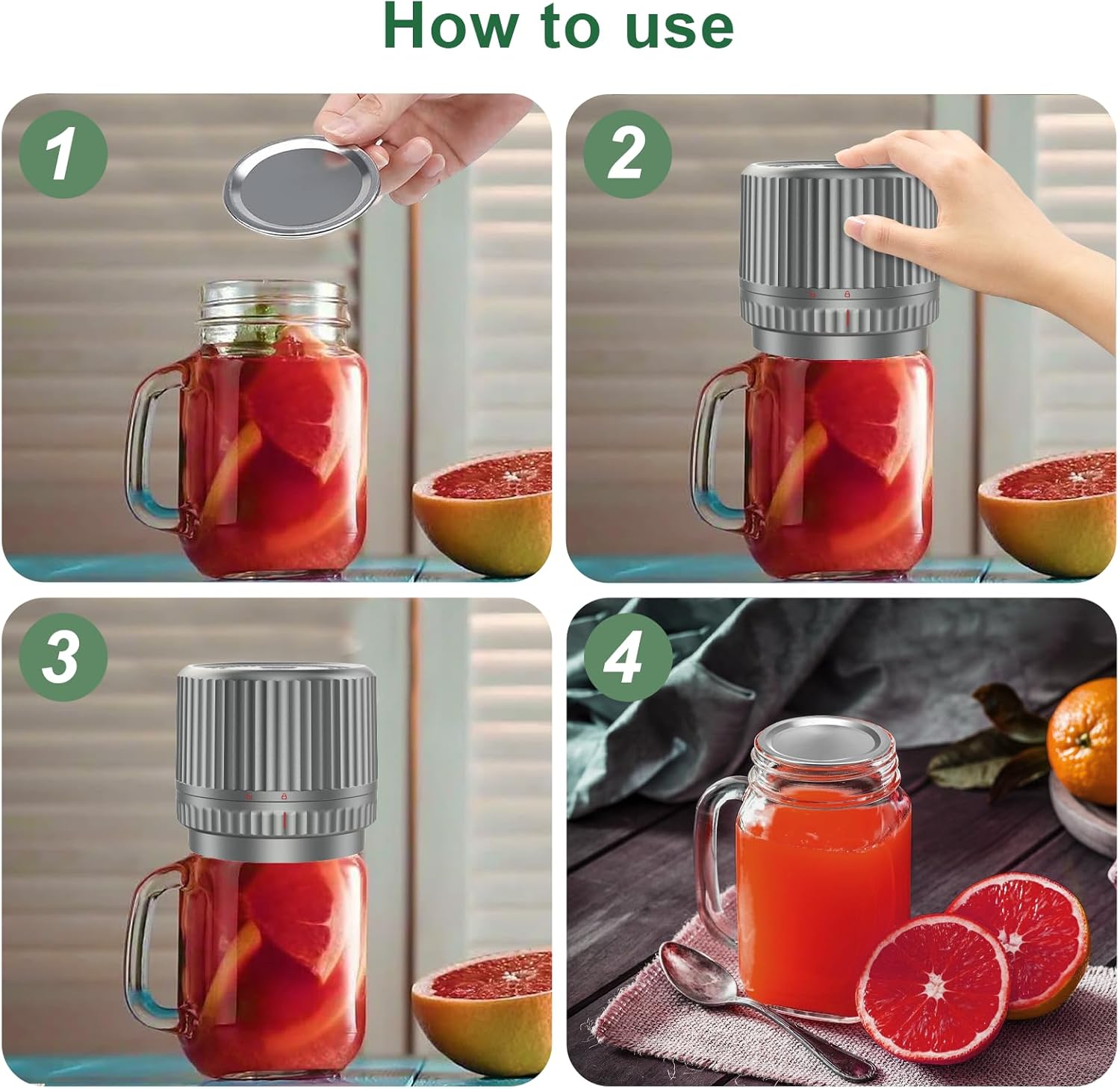 How to use

1

2

3

4