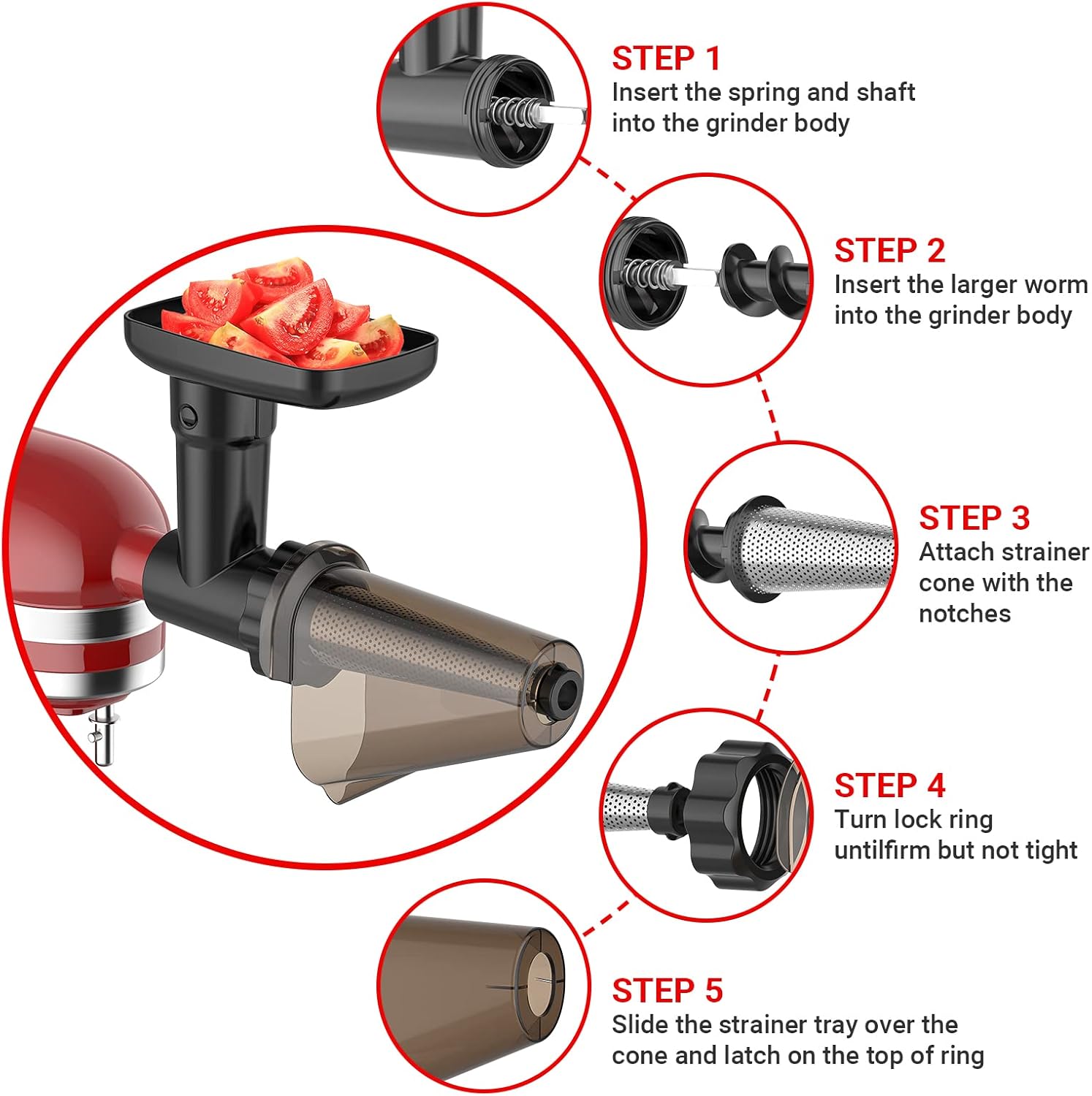 STEP 1
Insert the spring and shaft into the grinder body

STEP 2
Insert the larger worm into the grinder body

STEP 3
Attach strainer cone with the notches

STEP 4
Turn lock ring untilfirm but not tight

STEP 5
Slide the strainer tray over the cone and latch on the top of ring