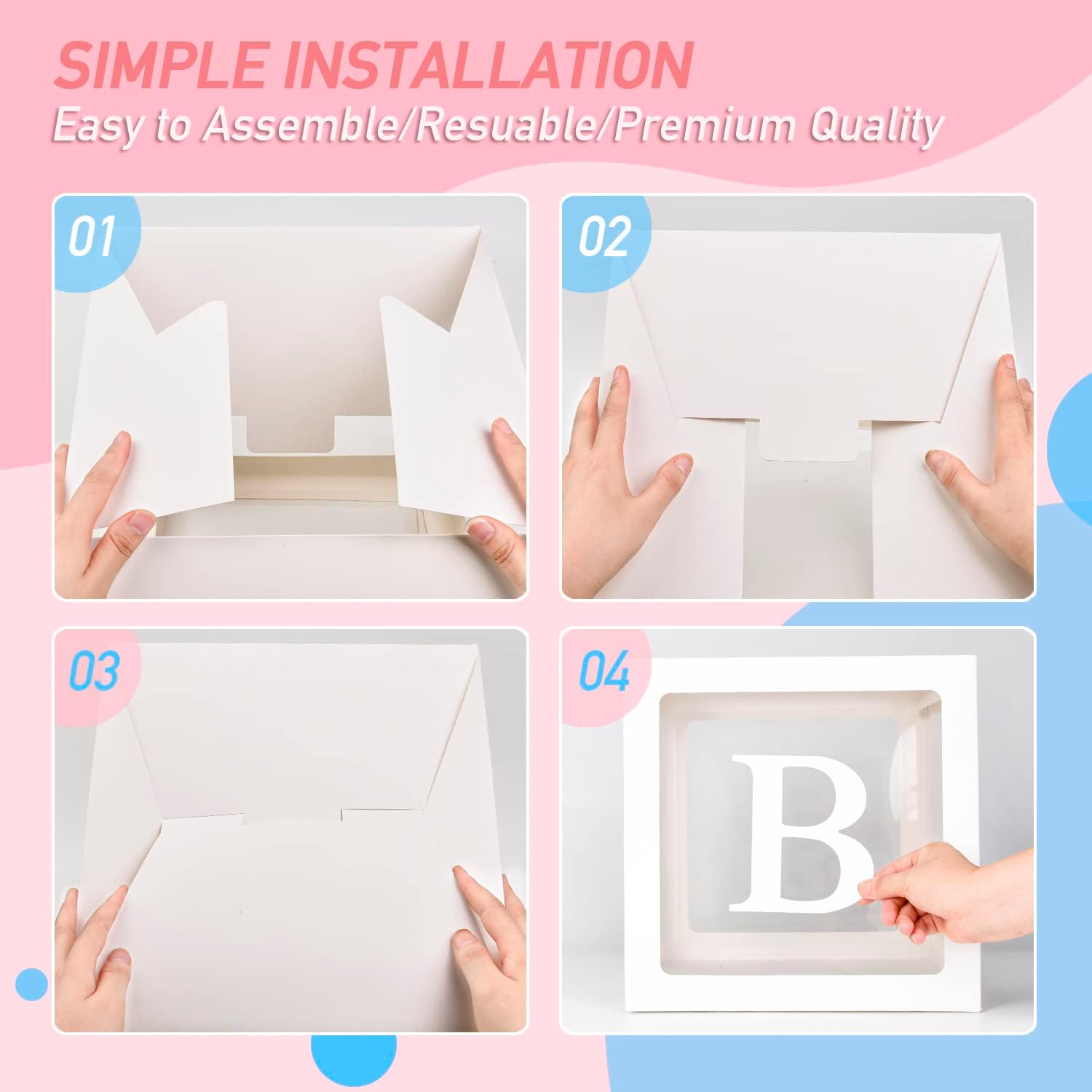 SIMPLE INSTALLATION
Easy to Assemble/Resuable/Premium Quality

01

02

03

04

B