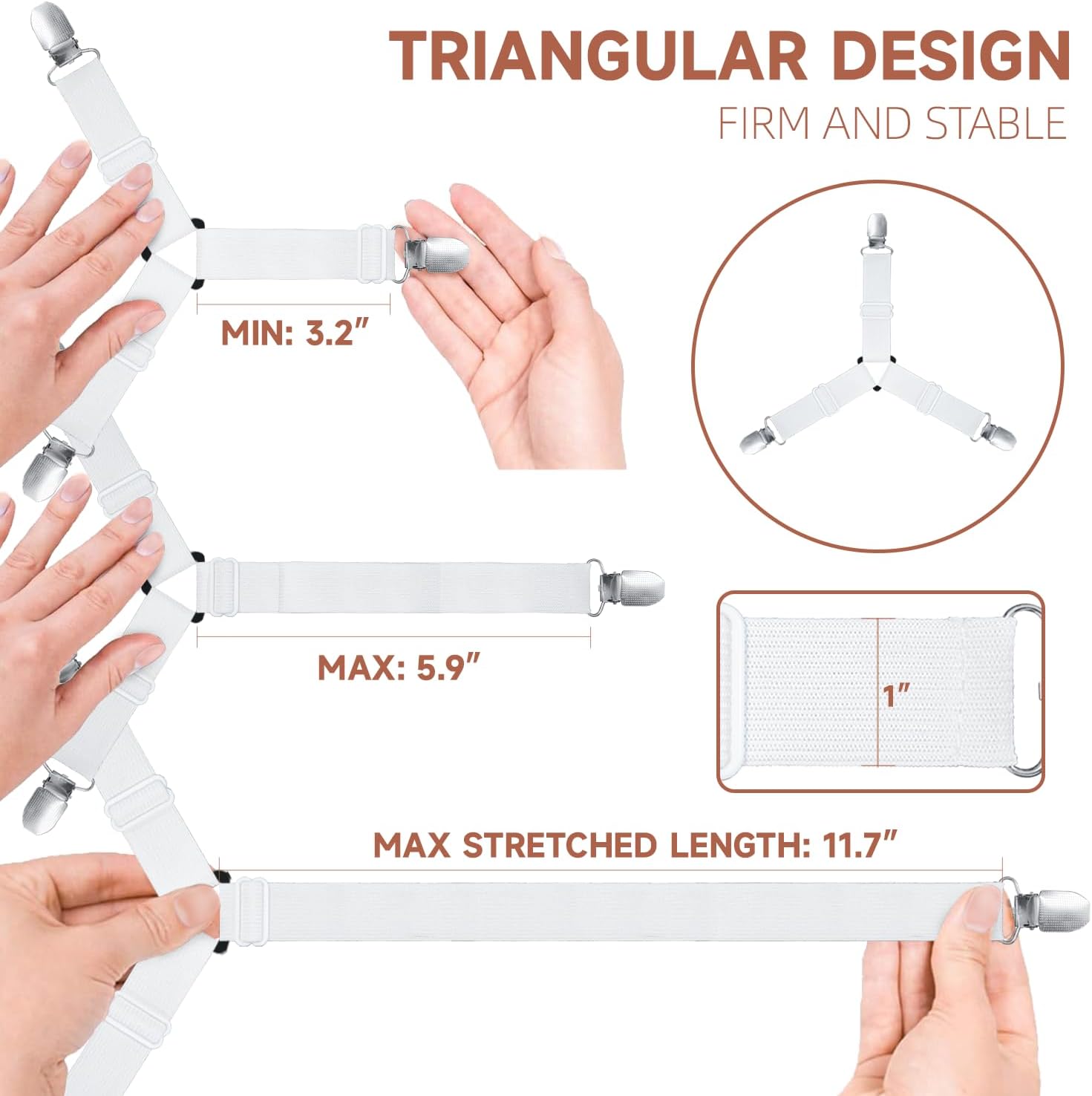 TRIANGULAR DESIGN
FIRM AND STABLE

MIN: 3.2″

MAX: 5.9″

1″

MAX STRETCHED LENGTH: 11.7″