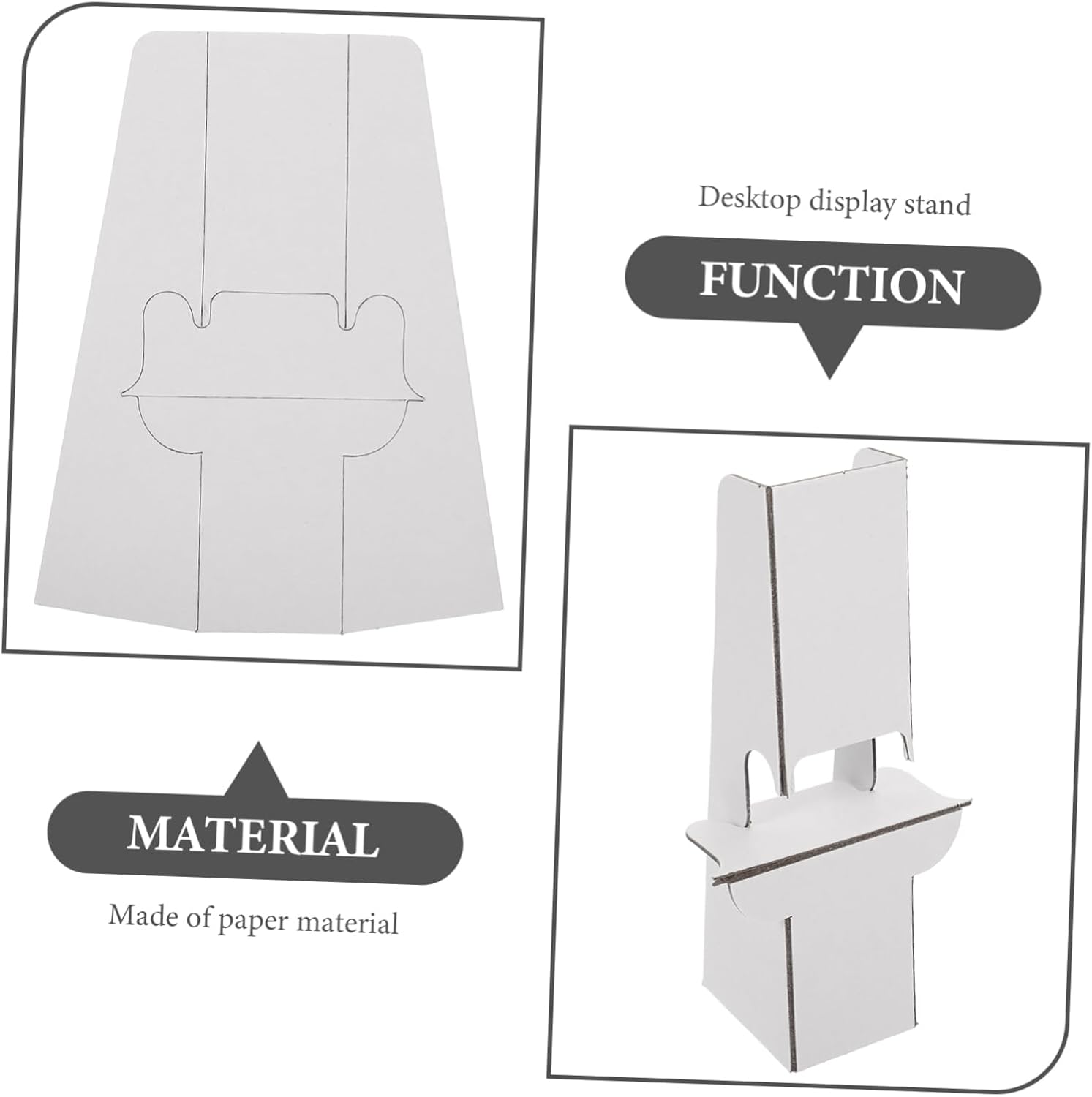 Desktop display stand

FUNCTION

MATERIAL

Made of paper material