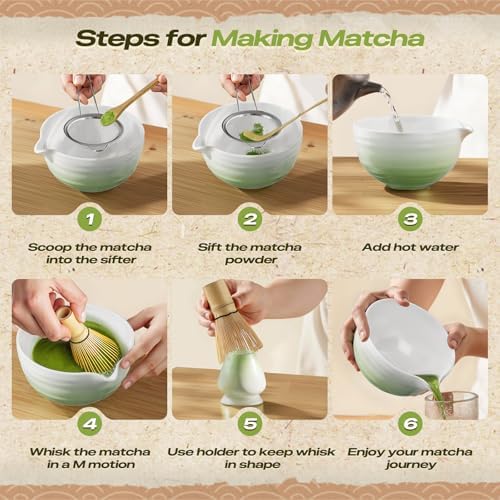 Steps for Making Matcha

1

Scoop the matcha into the sifter

2

Sift the matcha powder

3

Add hot water

4

Whisk the matcha in a M motion

5

Use holder to keep whisk in shape

6

Enjoy your matcha journey