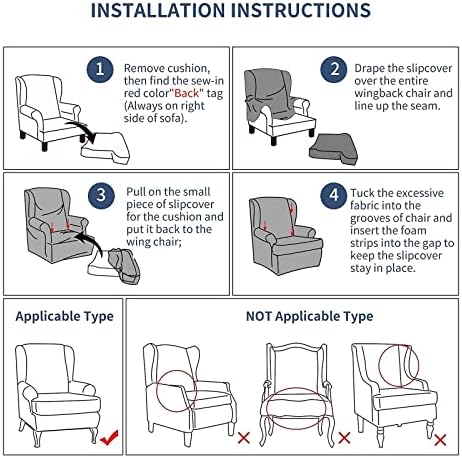 INSTALLATION INSTRUCTIONS

1 Remove cushion, then find the sew-in red color"Back" tag (Always on right side of sofa).

2 Drape the slipcover over the entire wingback chair and line up the seam.

3 Pull on the small piece of slipcover for the cushion and put it back to the wing chair;

4 Tuck the excessive fabric into the grooves of chair and insert the foam strips into the gap to keep the slipcover stay in place.

Applicable Type

NOT Applicable Type