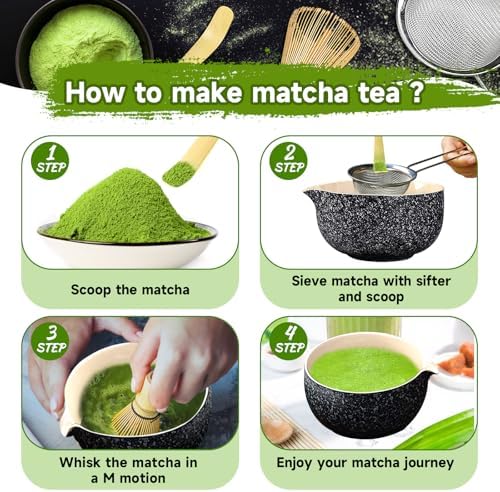 How to make matcha tea ?

1 STEP

Scoop the matcha

2 STEP

Sieve matcha with sifter and scoop

3 STEP

Whisk the matcha in a M motion

4 STEP

Enjoy your matcha journey