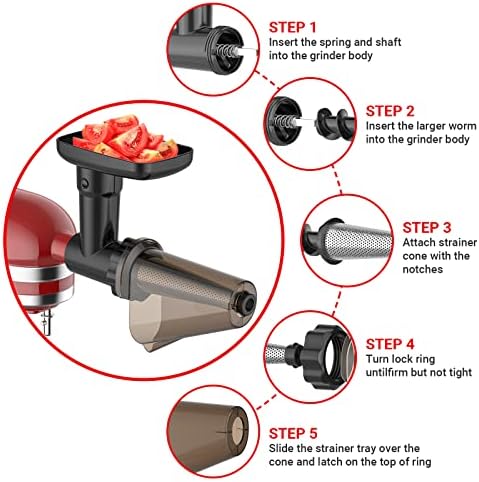 STEP 1
Insert the spring and shaft into the grinder body

STEP 2
Insert the larger worm into the grinder body

STEP 3
Attach strainer cone with the notches

STEP 4
Turn lock ring untilfirm but not tight

STEP 5
Slide the strainer tray over the cone and latch on the top of ring