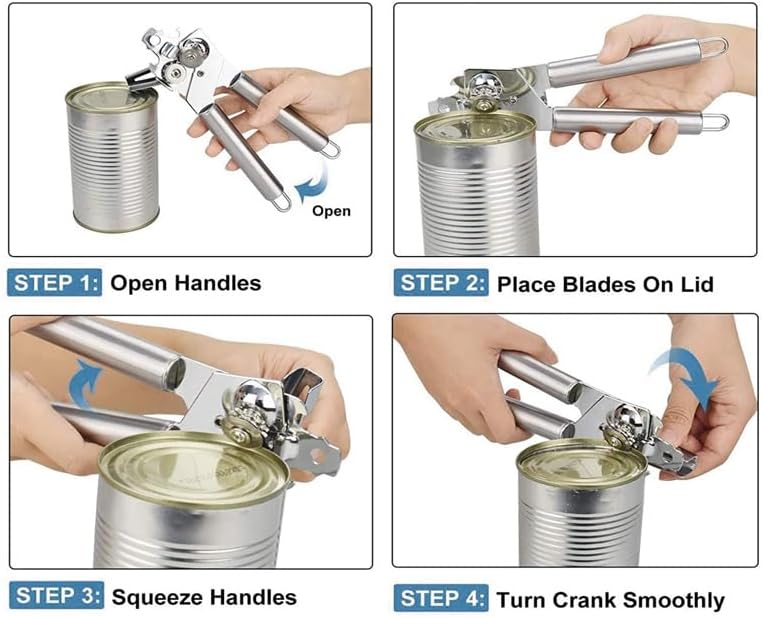 Open

STEP 1: Open Handles

STEP 2: Place Blades On Lid

STEP 3: Squeeze Handles

STEP 4: Turn Crank Smoothly