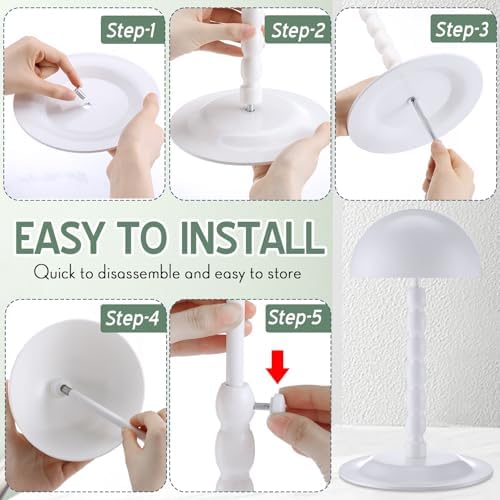 Step-1

Step-2

Step-3

EASY TO INSTALL

Quick to disassemble and easy to store

Step-4

Step-5