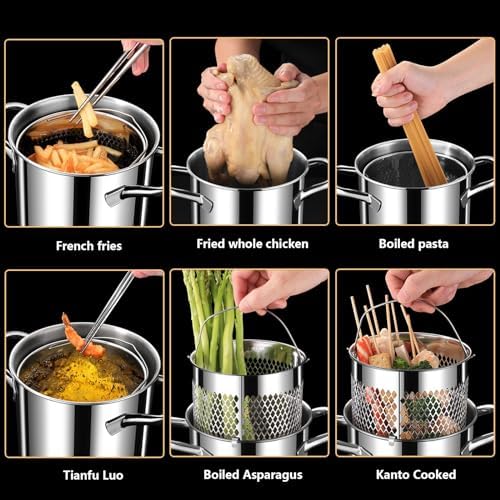 French fries

Fried whole chicken

Boiled pasta

Tianfu Luo

Boiled Asparagus

Kanto Cooked