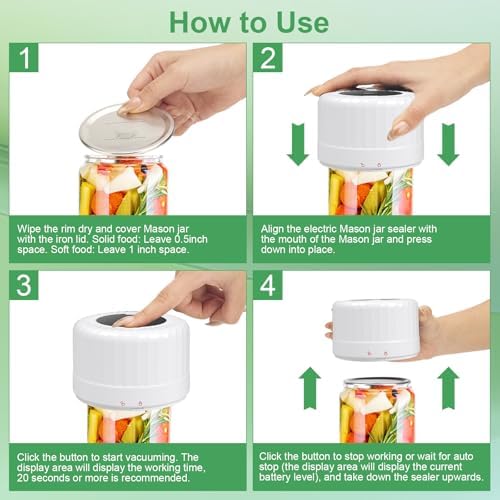 How to Use

1

Wipe the rim dry and cover Mason jar with the iron lid. Solid food: Leave 0.5inch space. Soft food: Leave 1 inch space.

2

Align the electric Mason jar sealer with the mouth of the Mason jar and press down into place.

3

Click the button to start vacuuming. The display area will display the working time, 20 seconds or more is recommended.

4

Click the button to stop working or wait for auto stop (the display area will display the current battery level), and take down the sealer upwards.