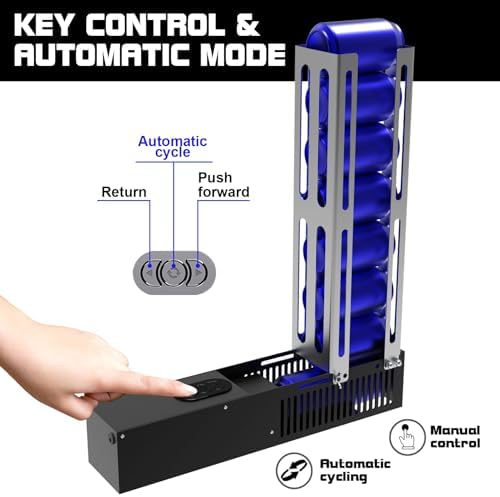 KEY CONTROL & AUTOMATIC MODE

Automatic cycle

Return

Push forward

Manual control

Automatic cycling