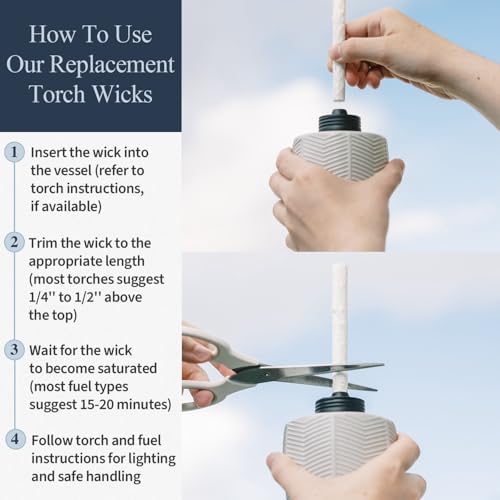 How To Use Our Replacement Torch Wicks

1 Insert the wick into the vessel (refer to torch instructions, if available)

2 Trim the wick to the appropriate length (most torches suggest 1/4'' to 1/2'' above the top)

3 Wait for the wick to become saturated (most fuel types suggest 15-20 minutes)

4 Follow torch and fuel instructions for lighting and safe handling