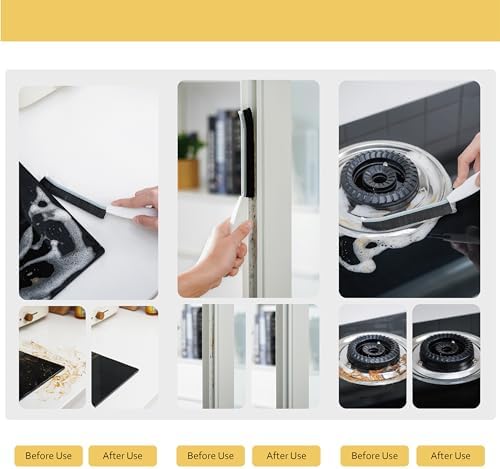 Before Use After Use Before Use After Use Before Use After Use