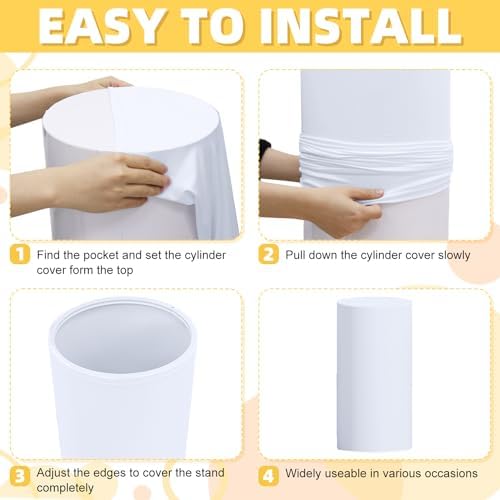 EASY TO INSTALL

1 Find the pocket and set the cylinder cover form the top

2 Pull down the cylinder cover slowly

3 Adjust the edges to cover the stand completely

4 Widely useable in various occasions