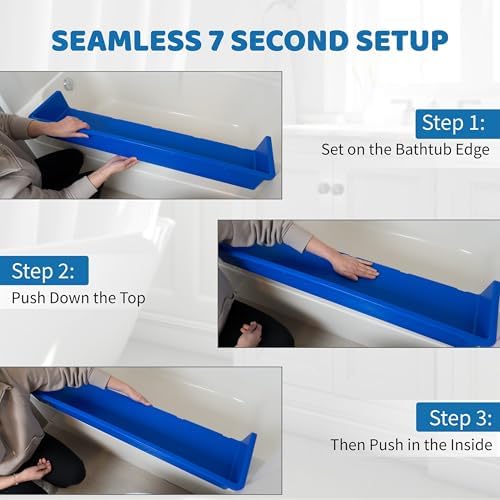 SEAMLESS 7 SECOND SETUP

Step 1:
Set on the Bathtub Edge

Step 2:
Push Down the Top

Step 3:
Then Push in the Inside