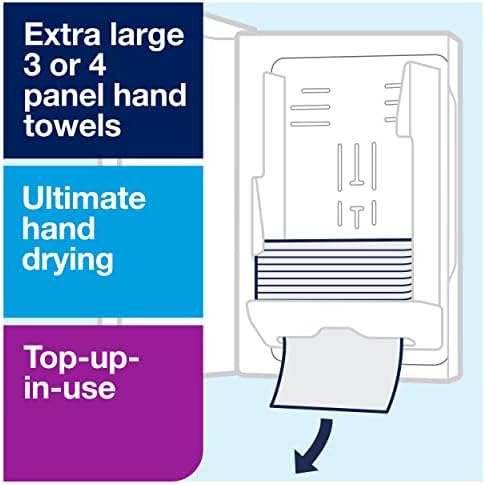 Extra large 3 or 4 panel hand towels

Ultimate hand drying

Top-up-in-use