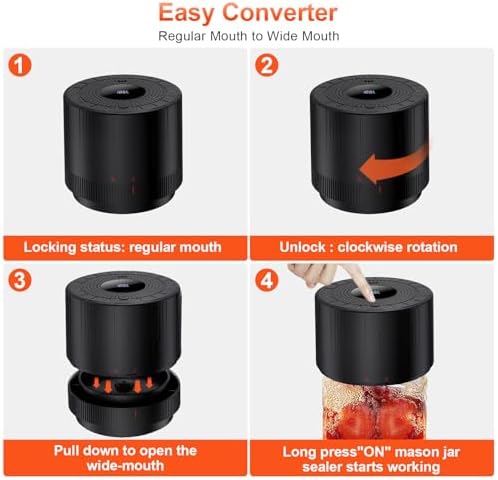 Easy Converter

Regular Mouth to Wide Mouth

1

Locking status: regular mouth

2

Unlock : clockwise rotation

3

Pull down to open the wide-mouth

4

Long press"ON" mason jar sealer starts working