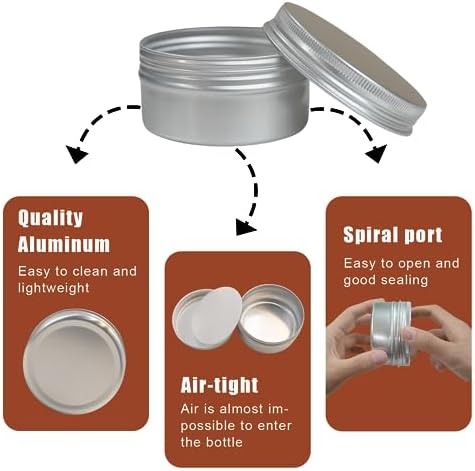 Quality Aluminum

Easy to clean and lightweight

Air-tight

Air is almost impossible to enter the bottle

Spiral port

Easy to open and good sealing