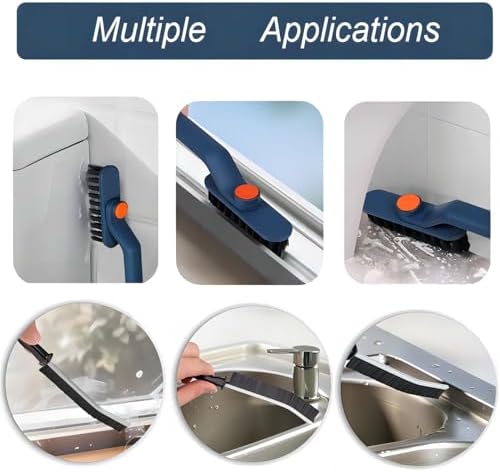 Multiple Applications