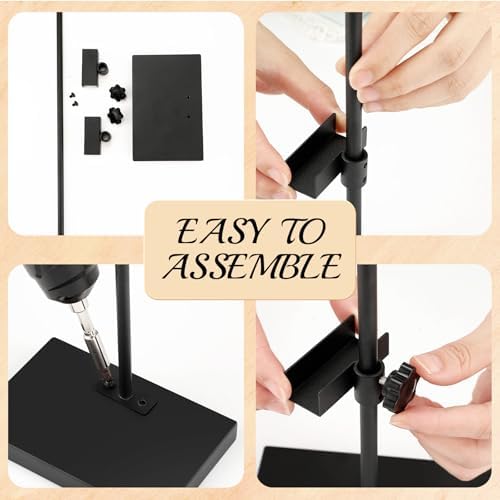 EASY TO
ASSEMBLE