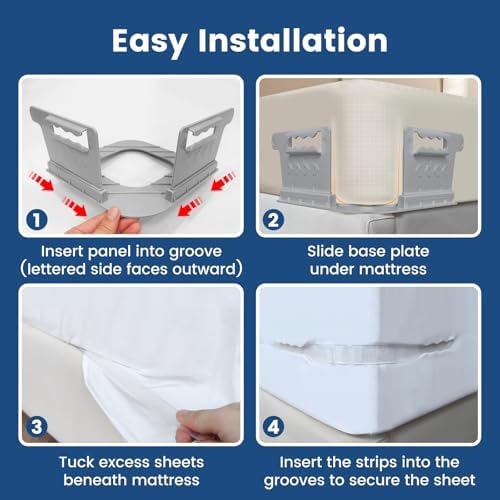 Easy Installation

1

Insert panel into groove (lettered side faces outward)

2

Slide base plate under mattress

3

Tuck excess sheets beneath mattress

4

Insert the strips into the grooves to secure the sheet