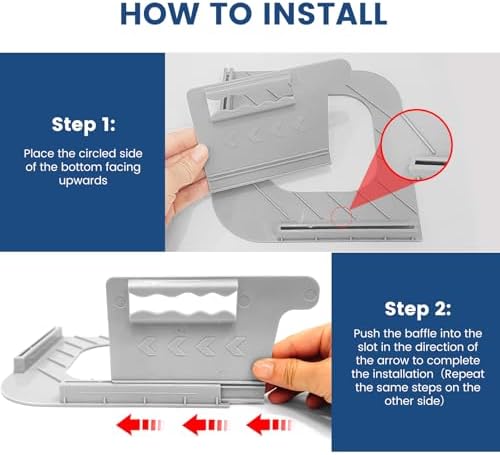 HOW TO INSTALL

Step 1:

Place the circled side of the bottom facing upwards

Step 2:

Push the baffle into the slot in the direction of the arrow to complete the installation（Repeat the same steps on the other side)