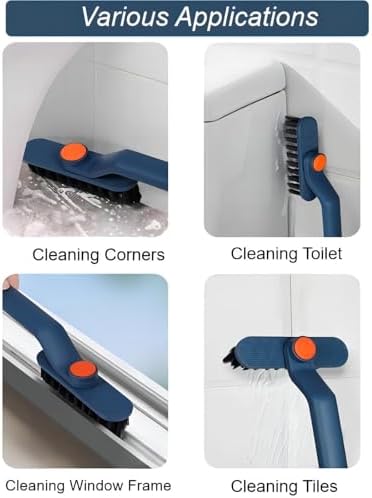 Various Applications

Cleaning Corners

Cleaning Toilet

Cleaning Window Frame

Cleaning Tiles