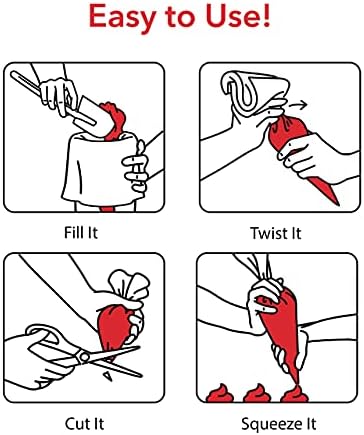 Easy to Use!

Fill It

Twist It

Cut It

Squeeze It