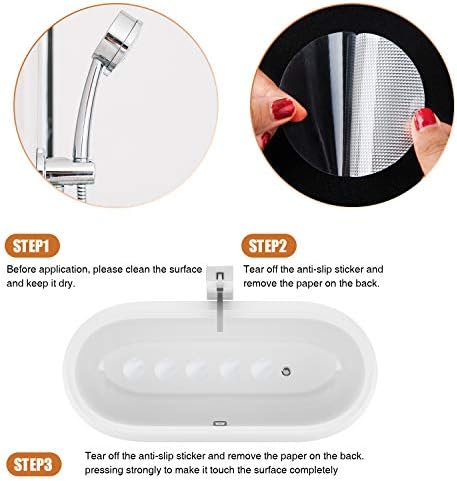 STEP1

Before application, please clean the surface and keep it dry.

STEP2

Tear off the anti-slip sticker and remove the paper on the back.

STEP3

Tear off the anti-slip sticker and remove the paper on the back. pressing strongly to make it touch the surface completely