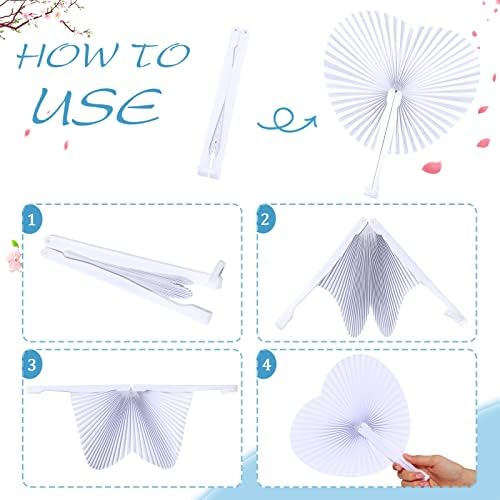 HOW TO USE

1

2

3

4