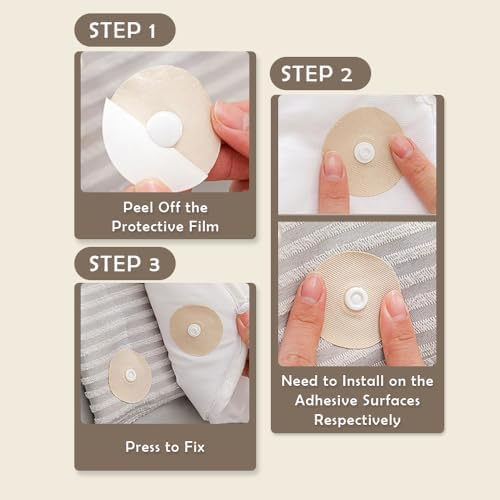 STEP 1

Peel Off the Protective Film

STEP 2

Need to Install on the Adhesive Surfaces Respectively

STEP 3

Press to Fix